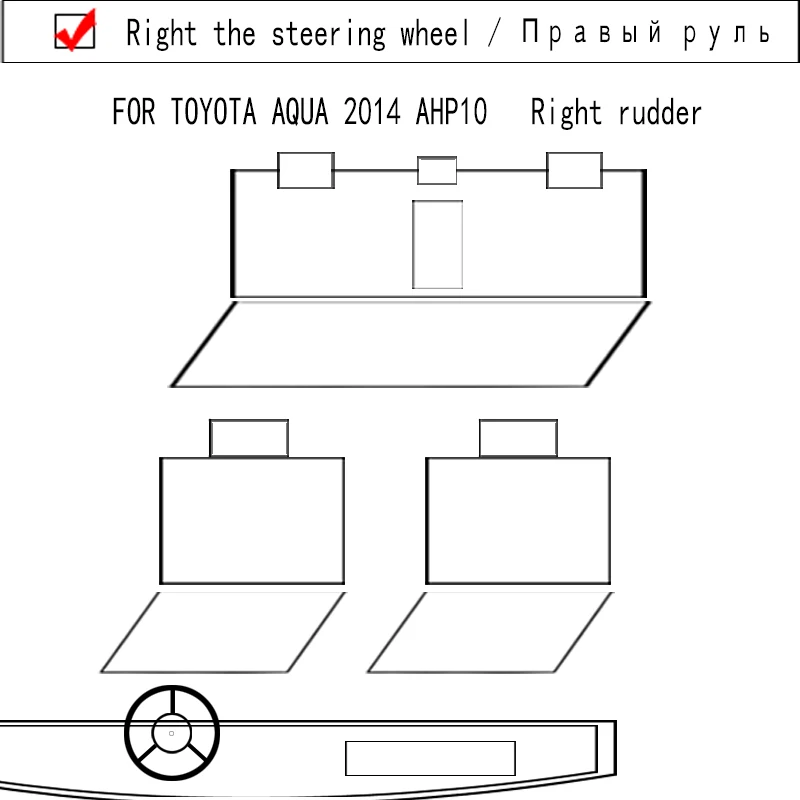 Right the steering wheel / Правый руль

FOR TOYOTA AQUA 2014 AHP10 Right rudder