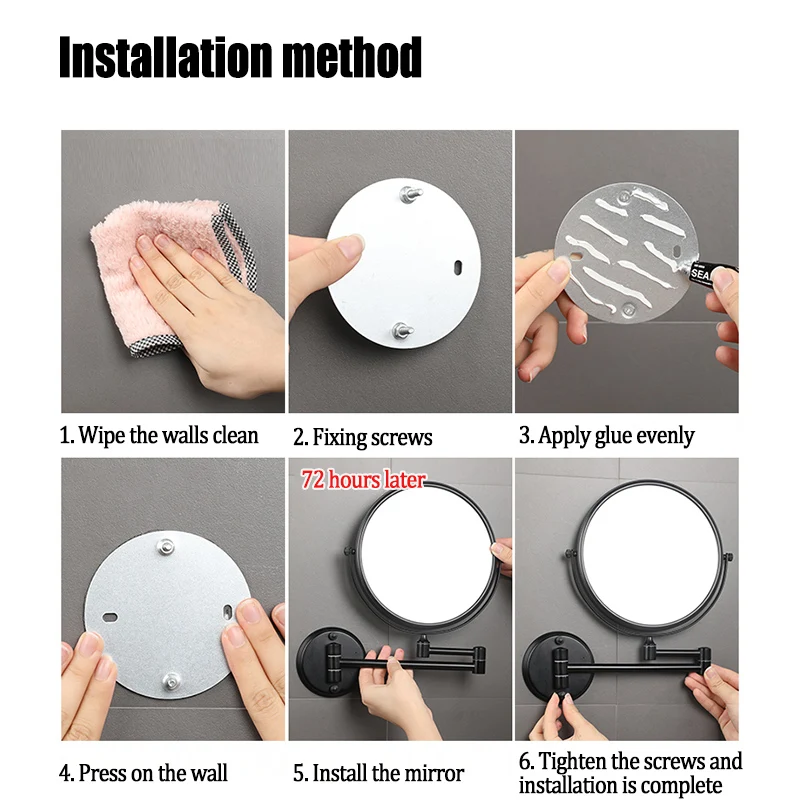 Installation method

SEA

1. Wipe the walls clean

2. Fixing screws

3. Apply glue evenly

72 hours later

4. Press on the wall

5. Install the mirror

6. Tighten the screws and installation is complete