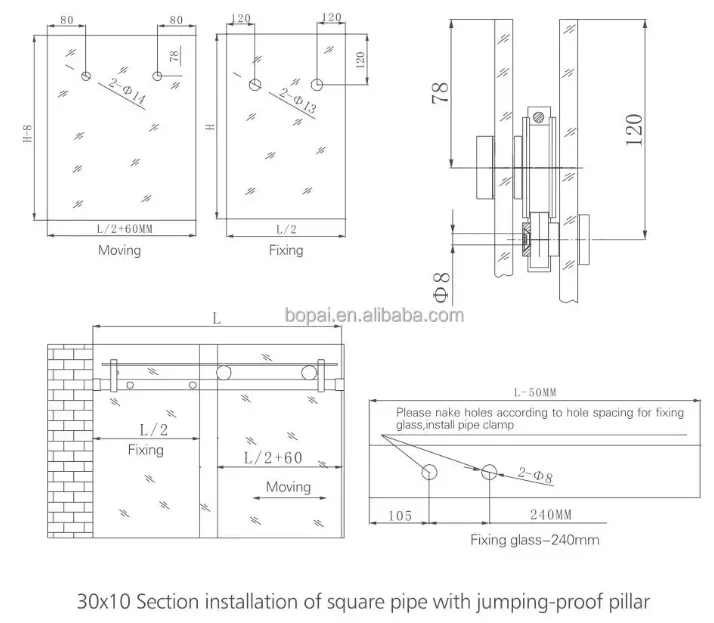 80
80
78
2-Φ14
H-8
L/2+60MM
Moving

120
120
120
2-Φ13
H
L/2
Fixing

78
120
Φ8

bopai.en.alibaba.com

L
L/2
Fixing
L/2+60
Moving

L-50MM
Please nake holes according to hole spacing for fixing glass,install pipe clamp
2-Φ8
105
240MM
Fixing glass-240mm

30x10 Section installation of square pipe with jumping-proof pillar