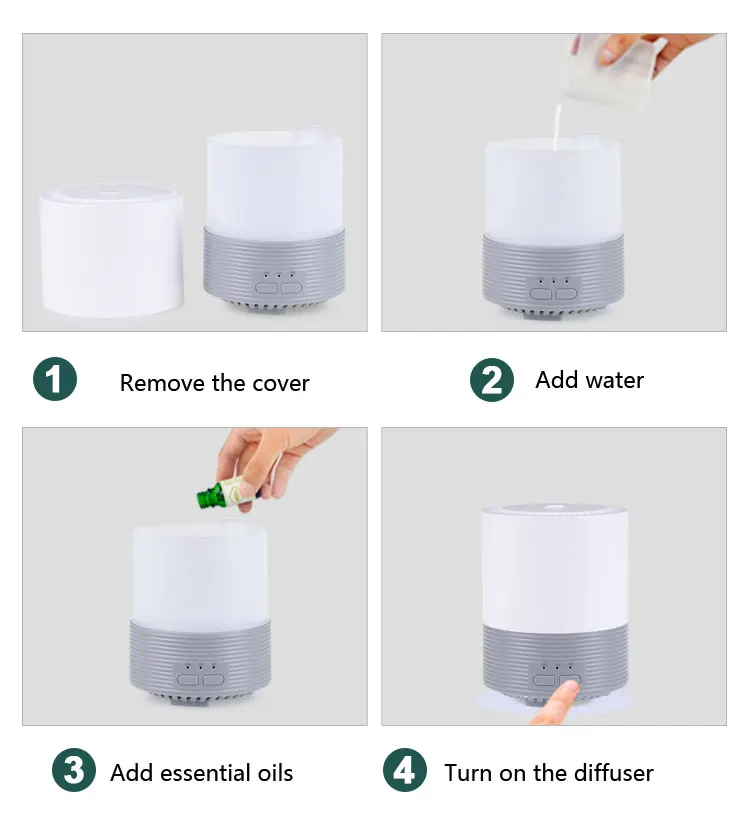 1 Remove the cover

2 Add water

3 Add essential oils

4 Turn on the diffuser