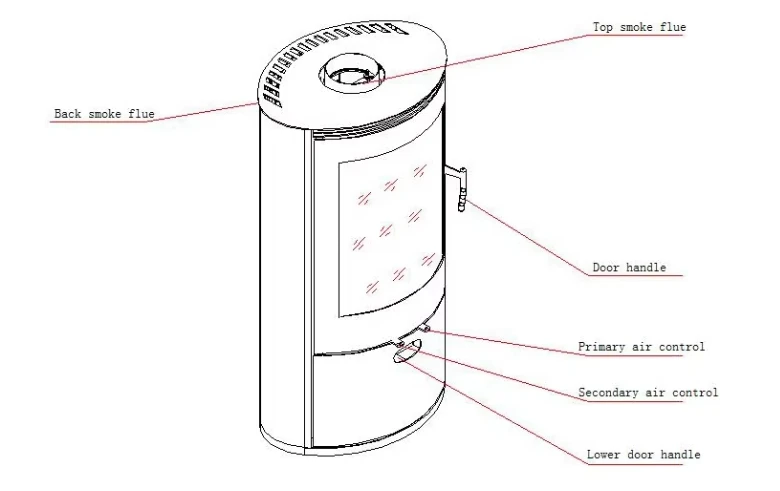 Top smoke flue

Back smoke flue

Door handle

Primary air control

Secondary air control

Lower door handle