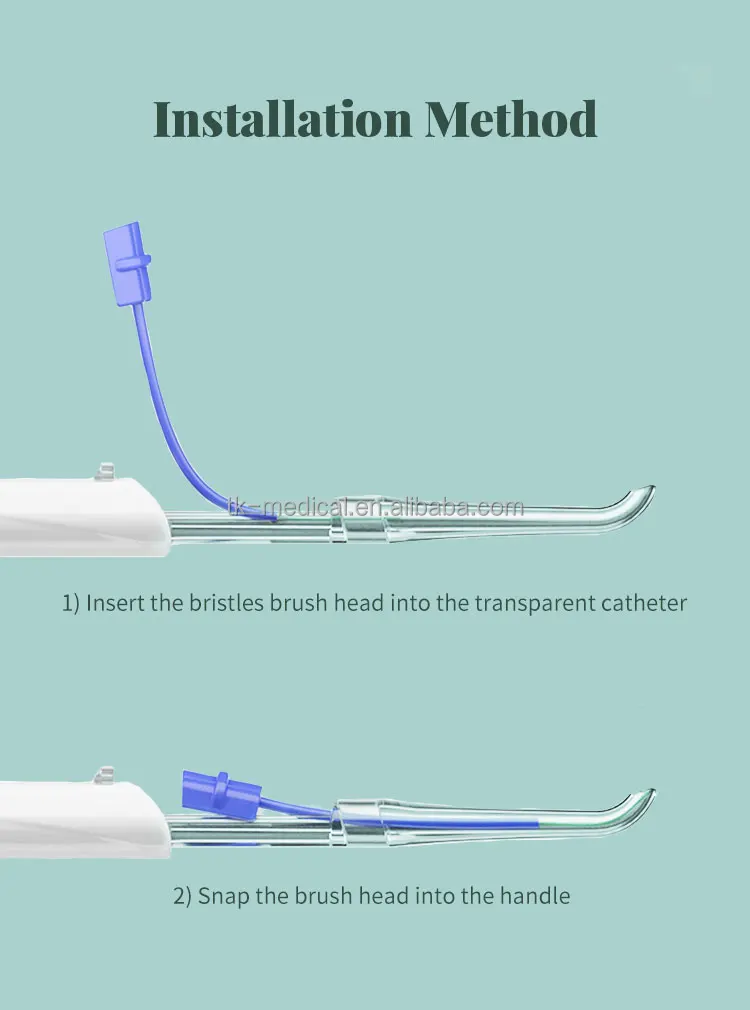 Installation Method

tk-medical.en.alibaba.com

1) Insert the bristles brush head into the transparent catheter

2) Snap the brush head into the handle