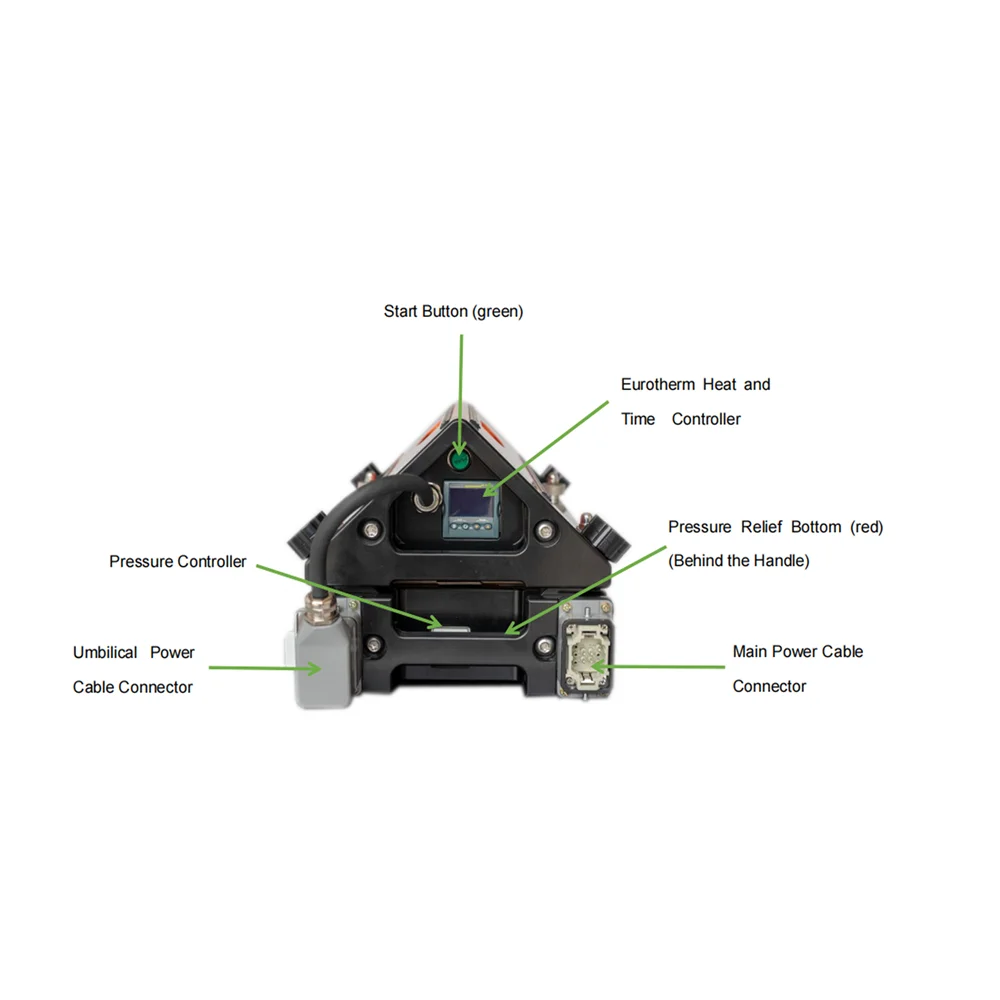 Start Button (green)

Eurotherm Heat and Time Controller

Pressure Relief Bottom (red) (Behind the Handle)

Pressure Controller

Umbilical Power Cable Connector

Main Power Cable Connector