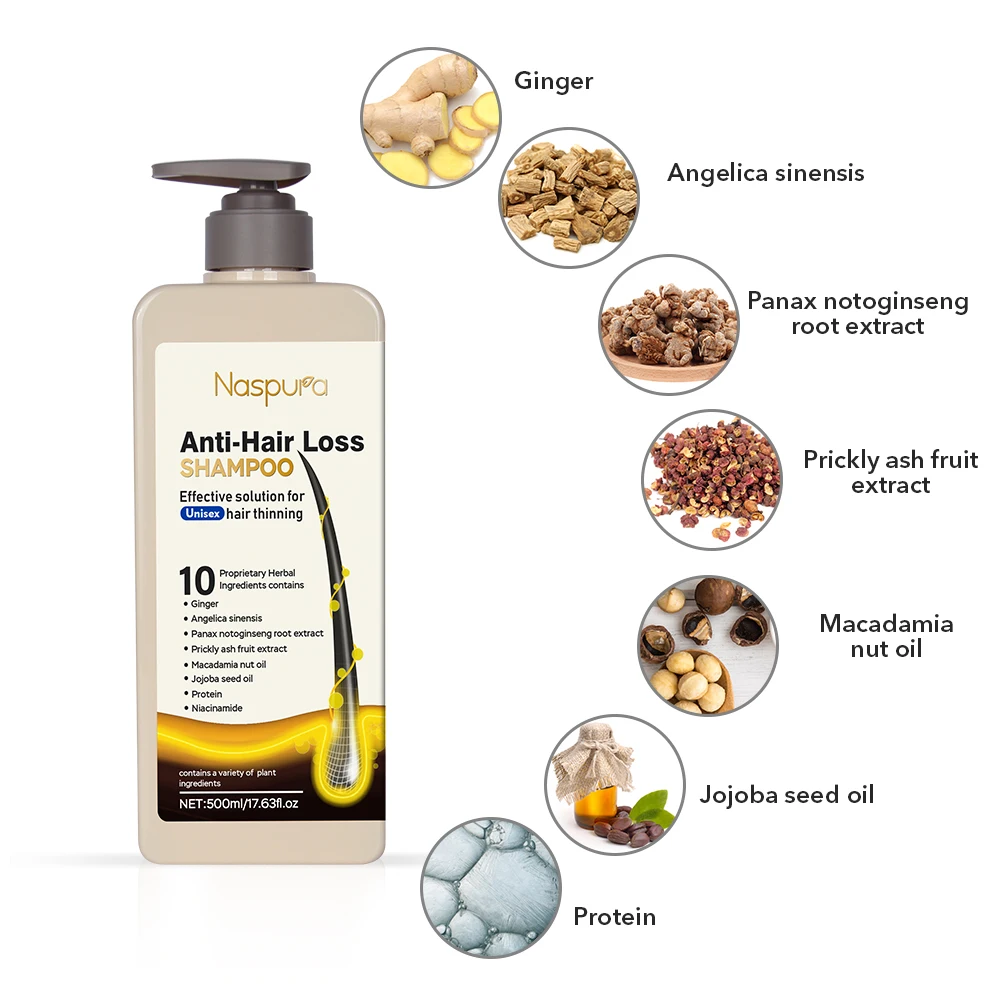 Naspura

Anti-Hair Loss
SHAMPOO

Effective solution for
Unisex hair thinning

10 Proprietary Herbal Ingredients contains

• Ginger
• Angelica sinensis
• Panax notoginseng root extract
• Prickly ash fruit extract
• Macadamia nut oil
• Jojoba seed oil
• Protein
• Niacinamide

contains a variety of plant ingredients

NET:500ml/17.63fl.oz

Ginger

Angelica sinensis

Panax notoginseng root extract

Prickly ash fruit extract

Macadamia nut oil

Jojoba seed oil

Protein