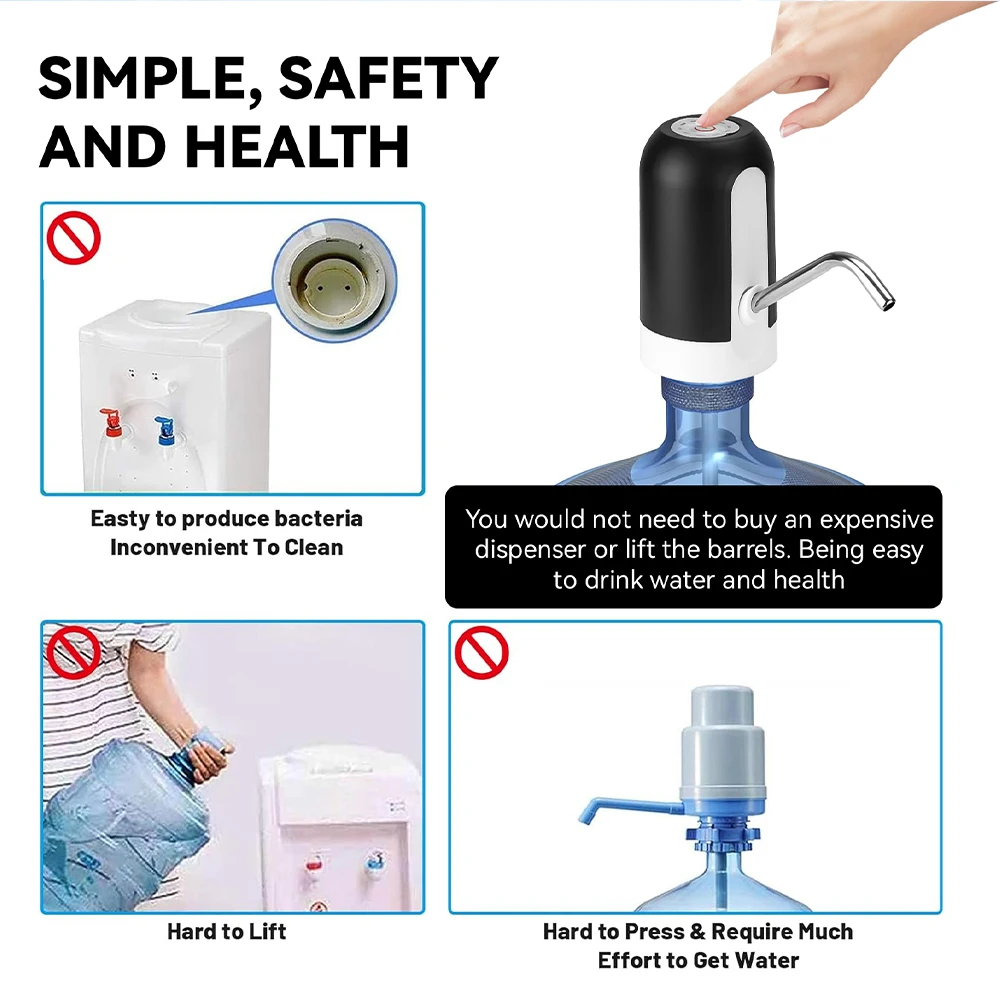 SIMPLE, SAFETY AND HEALTH

Easty to produce bacteria
Inconvenient To Clean

You would not need to buy an expensive dispenser or lift the barrels. Being easy to drink water and health

Hard to Lift

Hard to Press & Require Much Effort to Get Water