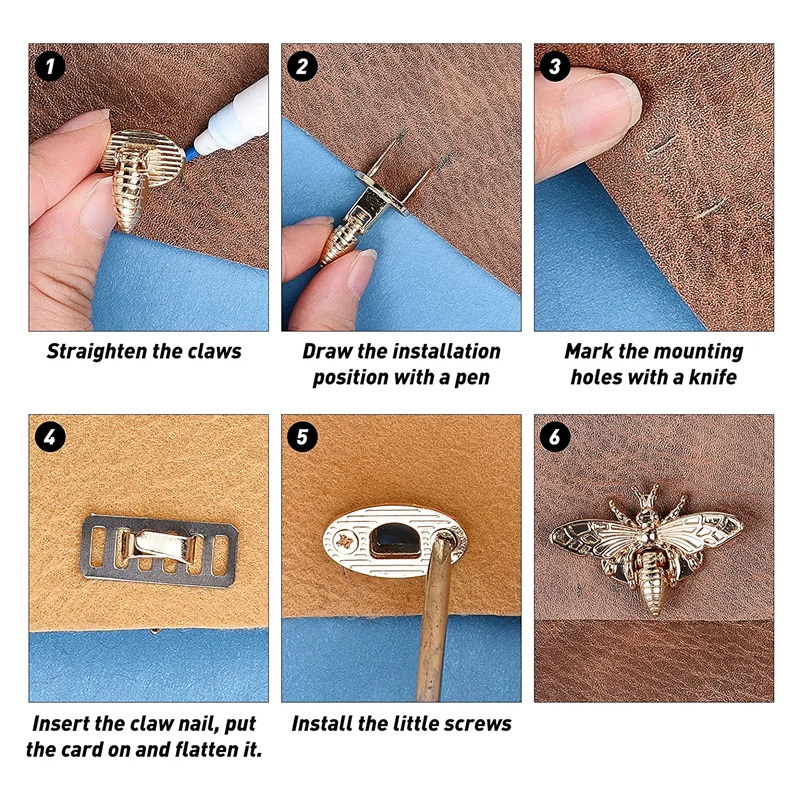 1

Straighten the claws

2

Draw the installation position with a pen

3

Mark the mounting holes with a knife

4

Insert the claw nail, put the card on and flatten it.

5

Install the little screws

6