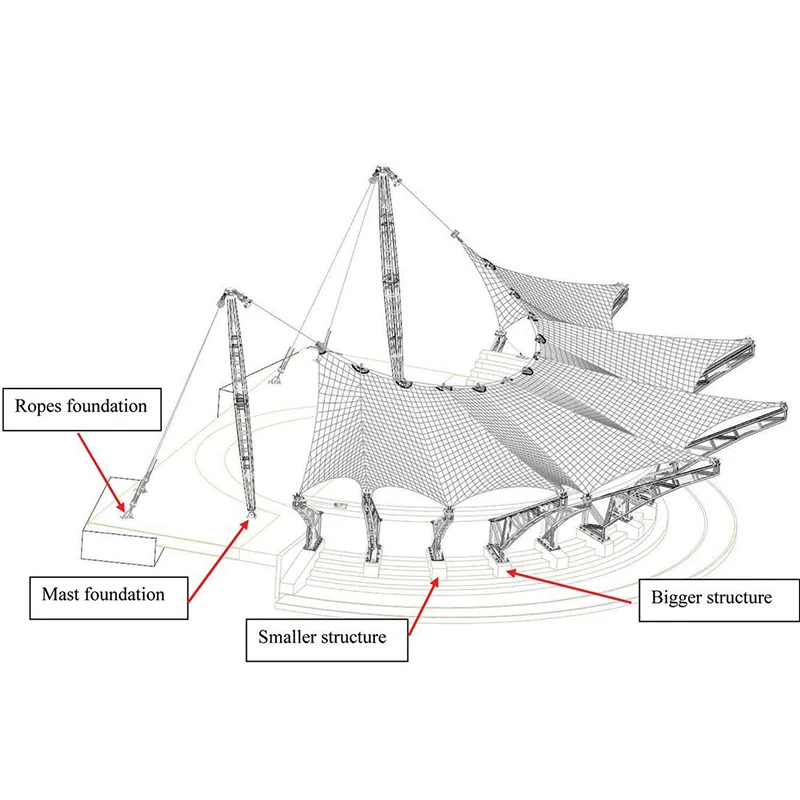 Ropes foundation

Mast foundation

Smaller structure

Bigger structure