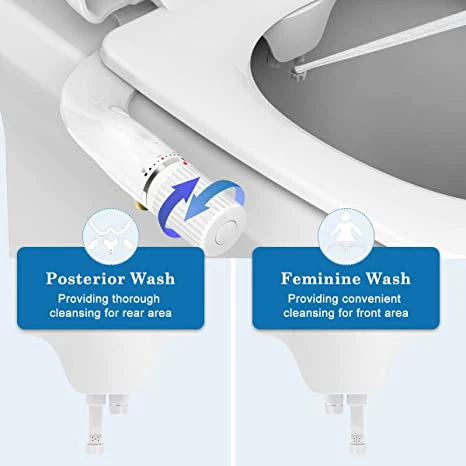 Posterior Wash
Providing thorough cleansing for rear area

Feminine Wash
Providing convenient cleansing for front area