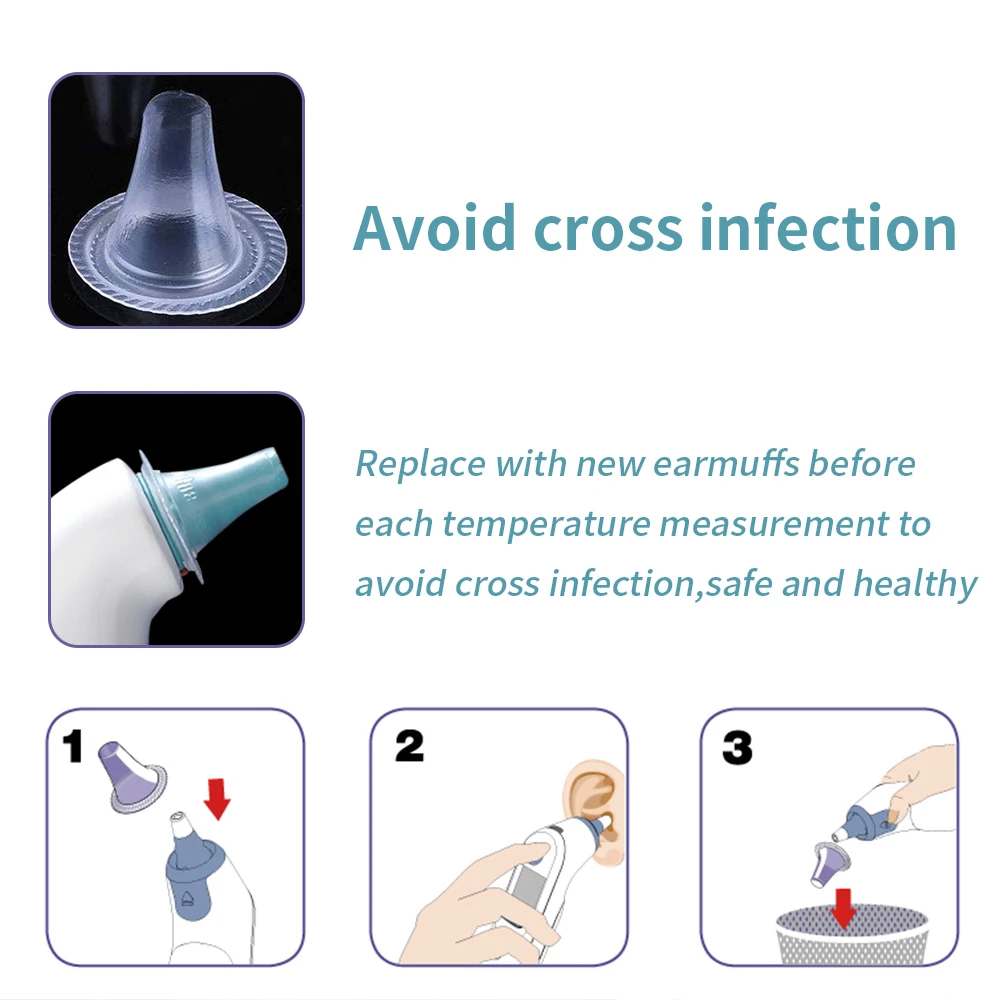 Avoid cross infection

Replace with new earmuffs before each temperature measurement to avoid cross infection,safe and healthy

1

2

3