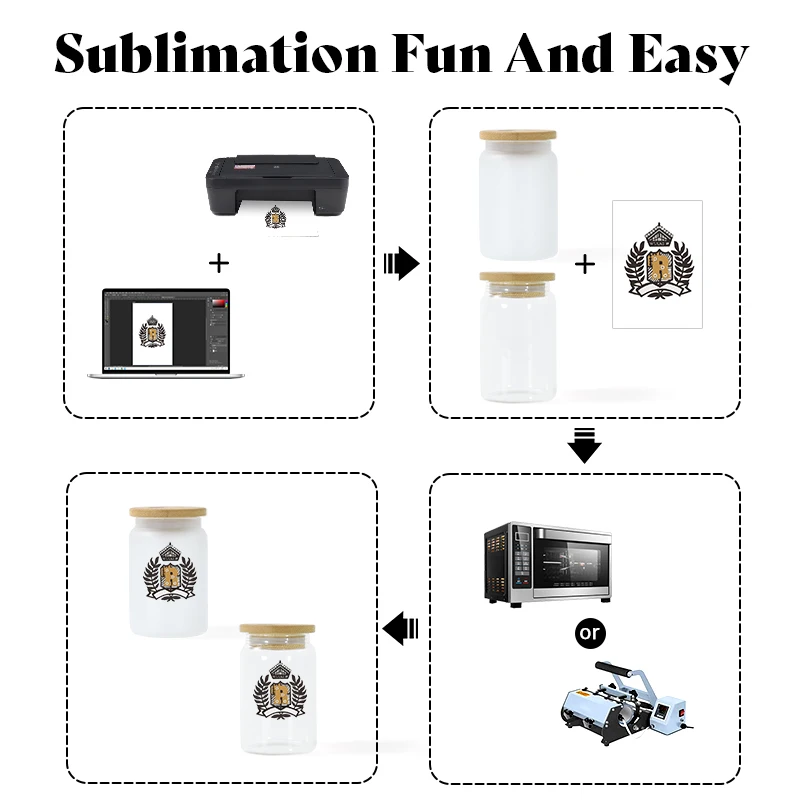 Sublimation Fun And Easy

+

+

or