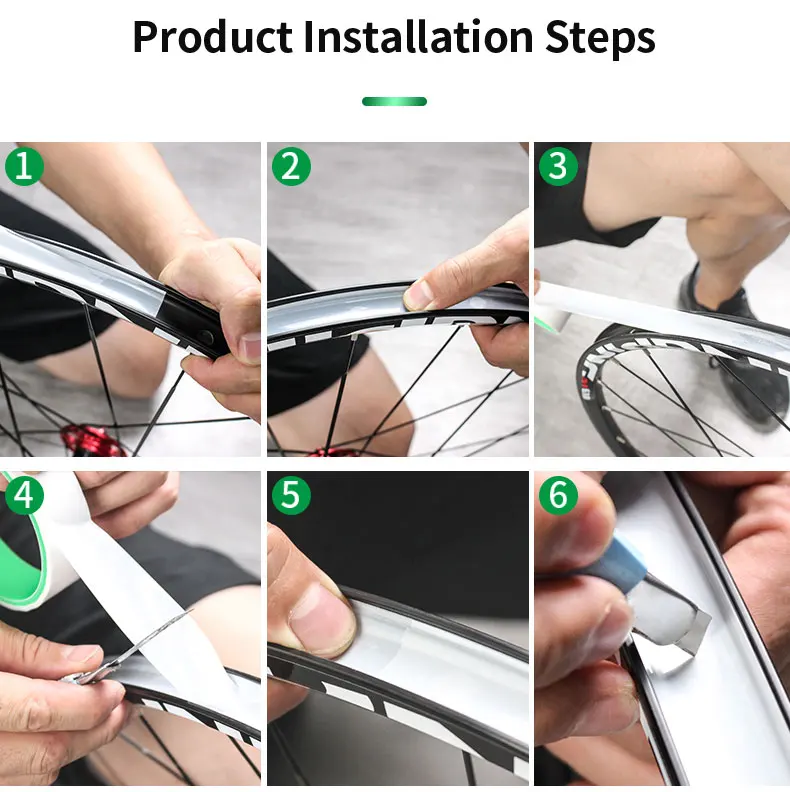 Product Installation Steps

1

2

3

4

5

6