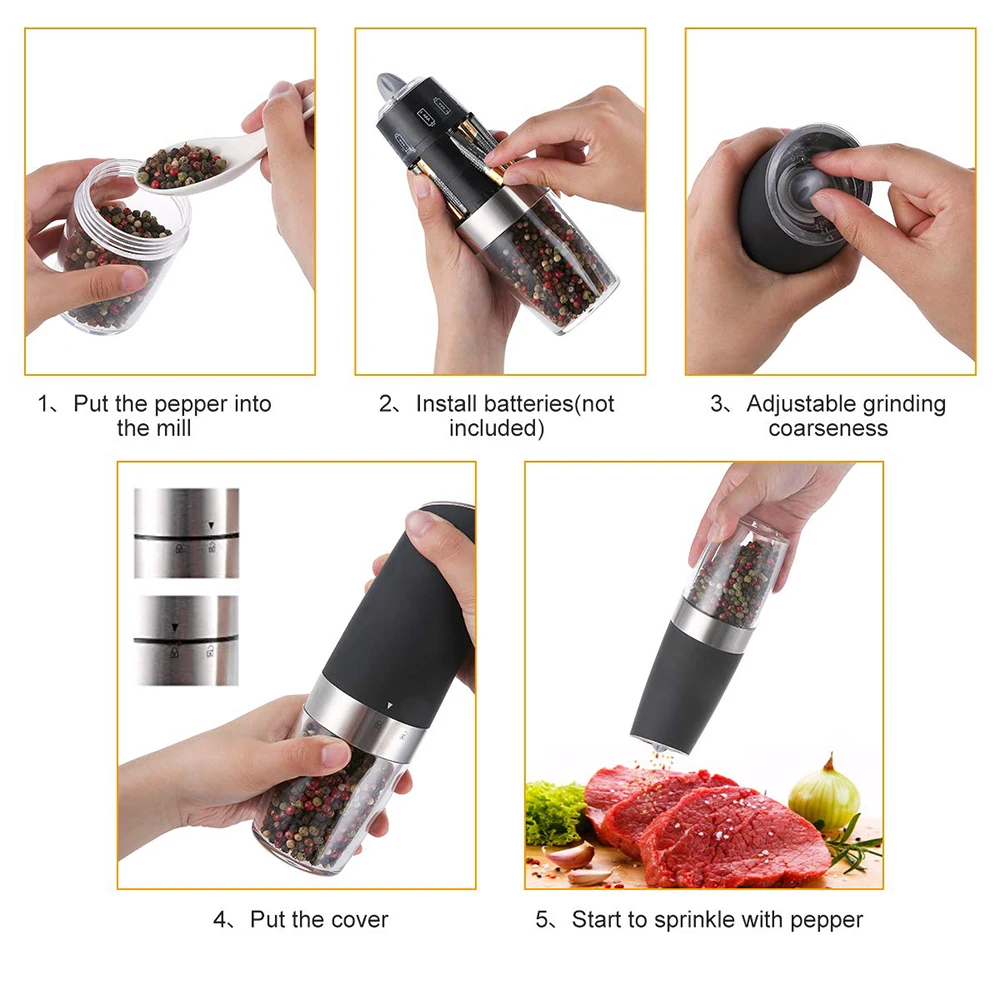 1、Put the pepper into the mill

2、Install batteries(not included)

3、Adjustable grinding coarseness

4、Put the cover

5、Start to sprinkle with pepper