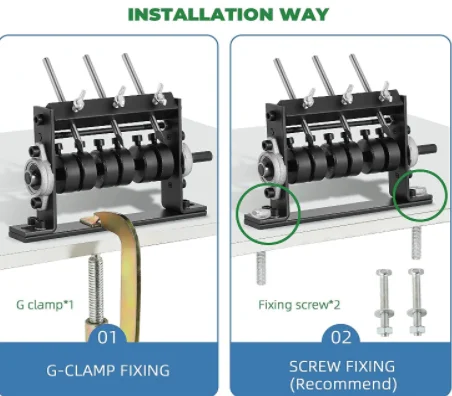 INSTALLATION WAY

G clamp*1

01

G-CLAMP FIXING

Fixing screw*2

02

SCREW FIXING
(Recommend)