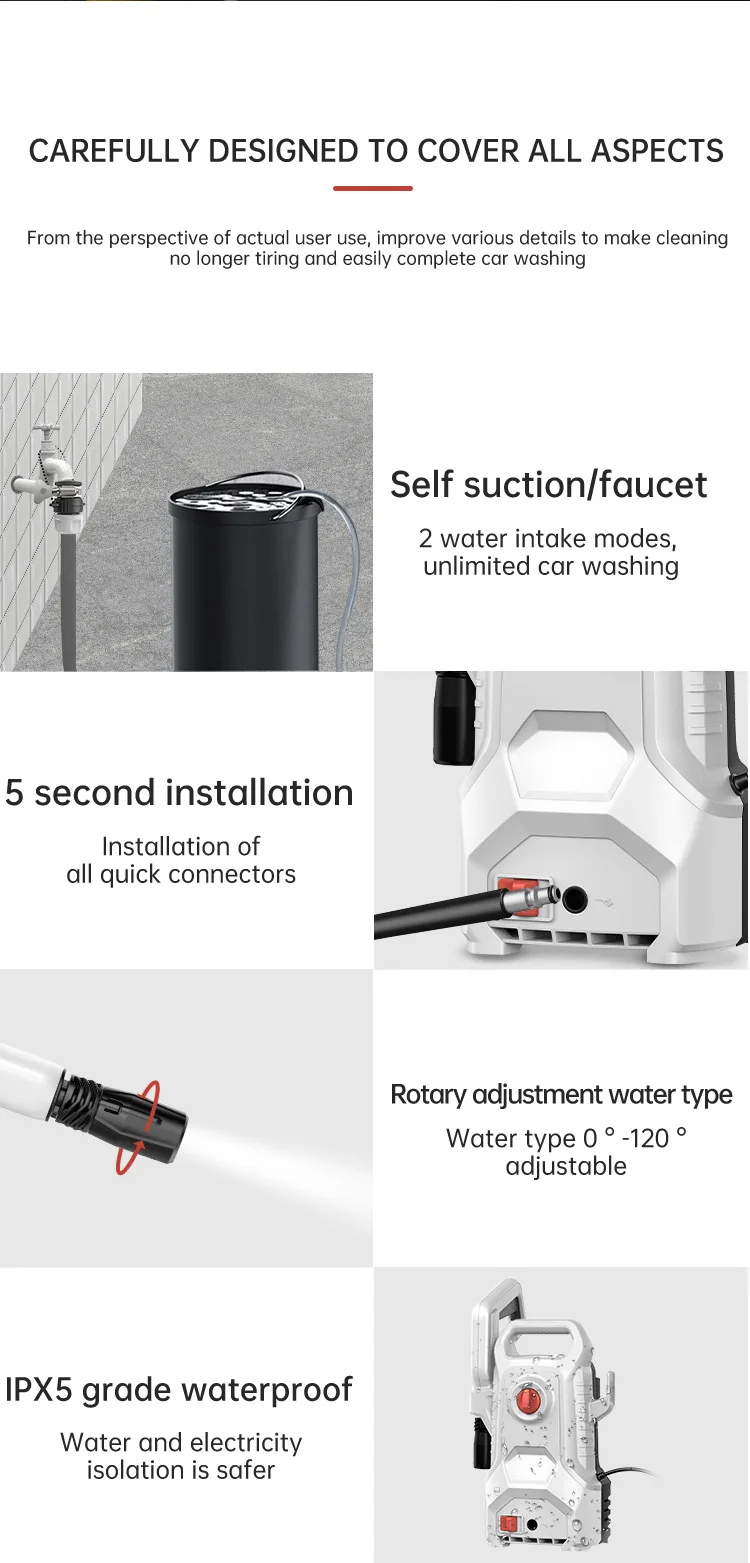 CAREFULLY DESIGNED TO COVER ALL ASPECTS

From the perspective of actual user use, improve various details to make cleaning no longer tiring and easily complete car washing

Self suction/faucet

2 water intake modes, unlimited car washing

5 second installation

Installation of all quick connectors

Rotary adjustment water type

Water type 0 ° -120 ° adjustable

IPX5 grade waterproof

Water and electricity isolation is safer