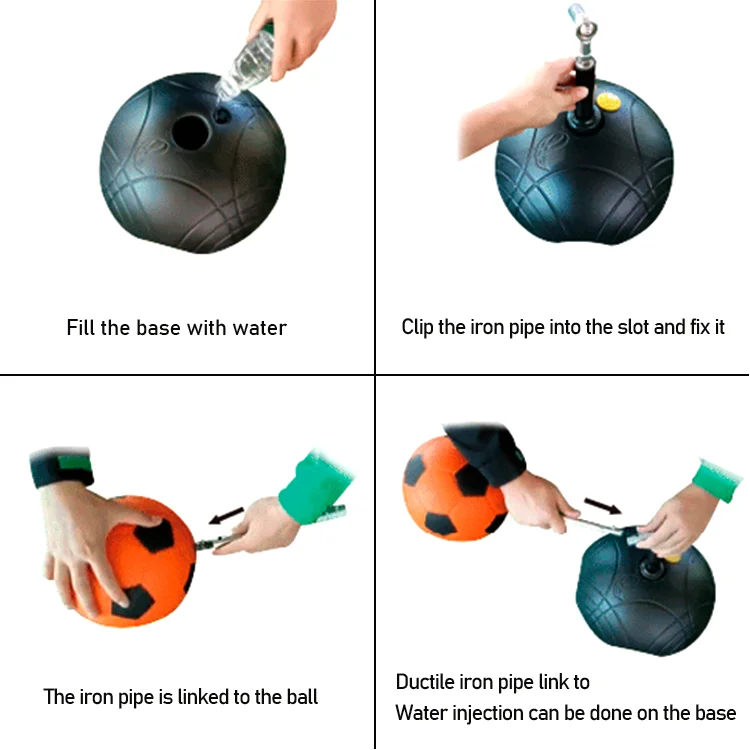 Fill the base with water

Clip the iron pipe into the slot and fix it

The iron pipe is linked to the ball

Ductile iron pipe link to
Water injection can be done on the base