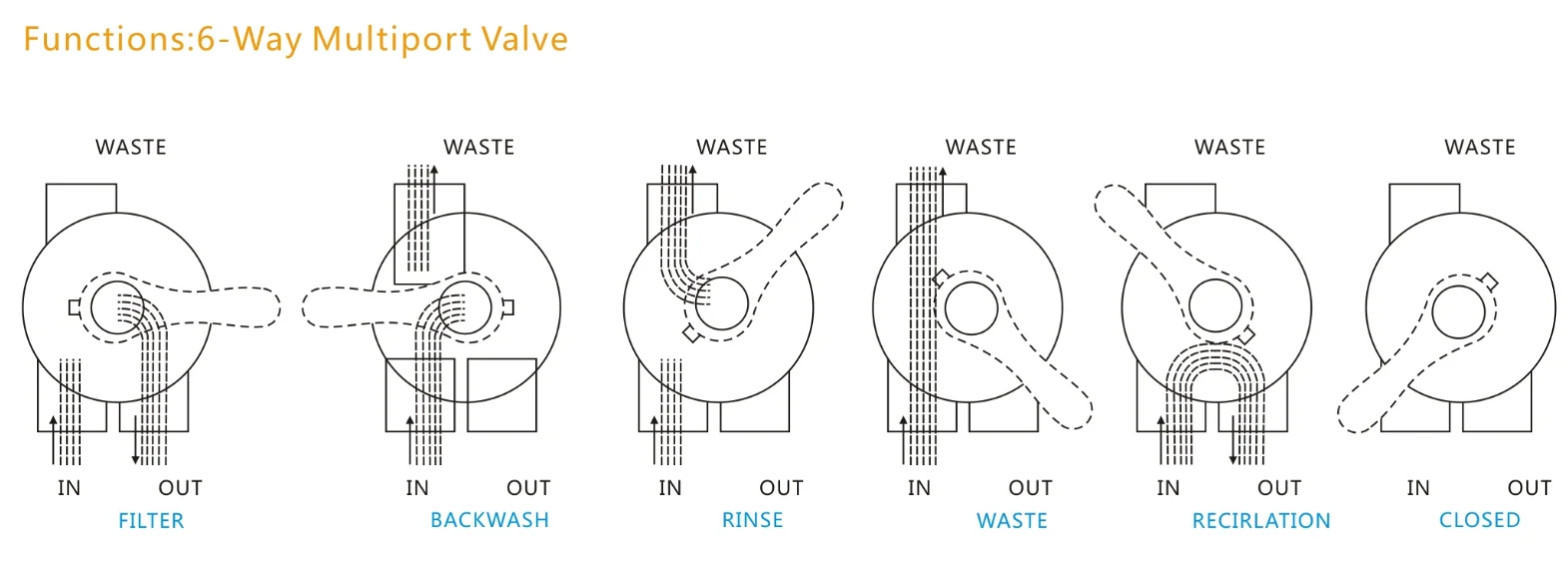 Functions:6-Way Multiport Valve

WASTE
IN OUT
FILTER

WASTE
IN OUT
BACKWASH

WASTE
IN OUT
RINSE

WASTE
IN OUT
WASTE

WASTE
IN OUT
RECIRLATION

WASTE
IN OUT
CLOSED