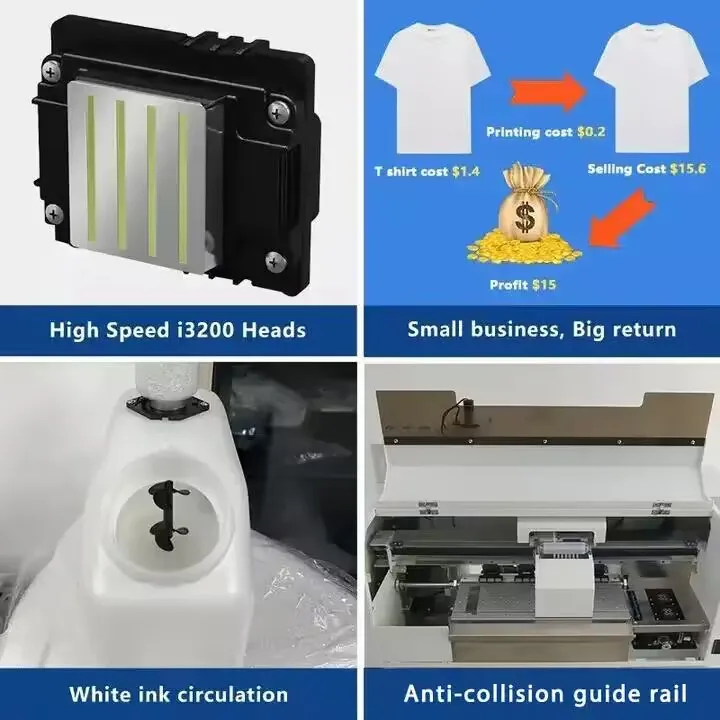 High Speed i3200 Heads

Printing cost $0.2

T shirt cost $1.4

Selling Cost $15.6

$

Profit $15

Small business, Big return

White ink circulation

Anti-collision guide rail