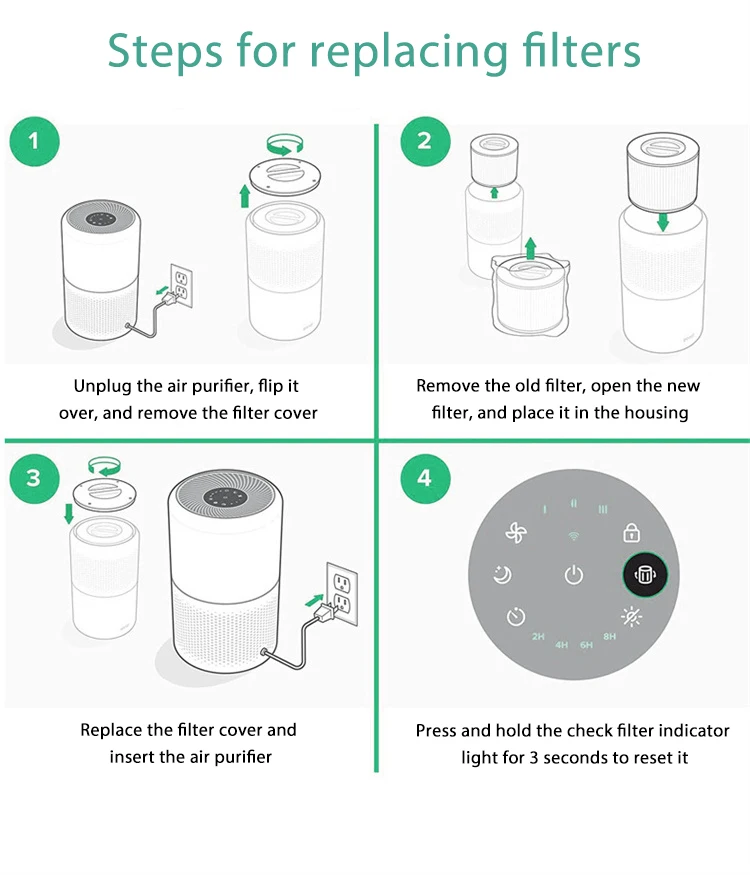 Steps for replacing filters

1

Unplug the air purifier, flip it over, and remove the filter cover

2

Remove the old filter, open the new filter, and place it in the housing

3

Replace the filter cover and insert the air purifier

4

I II III

2H 4H 6H 8H

Press and hold the check filter indicator light for 3 seconds to reset it