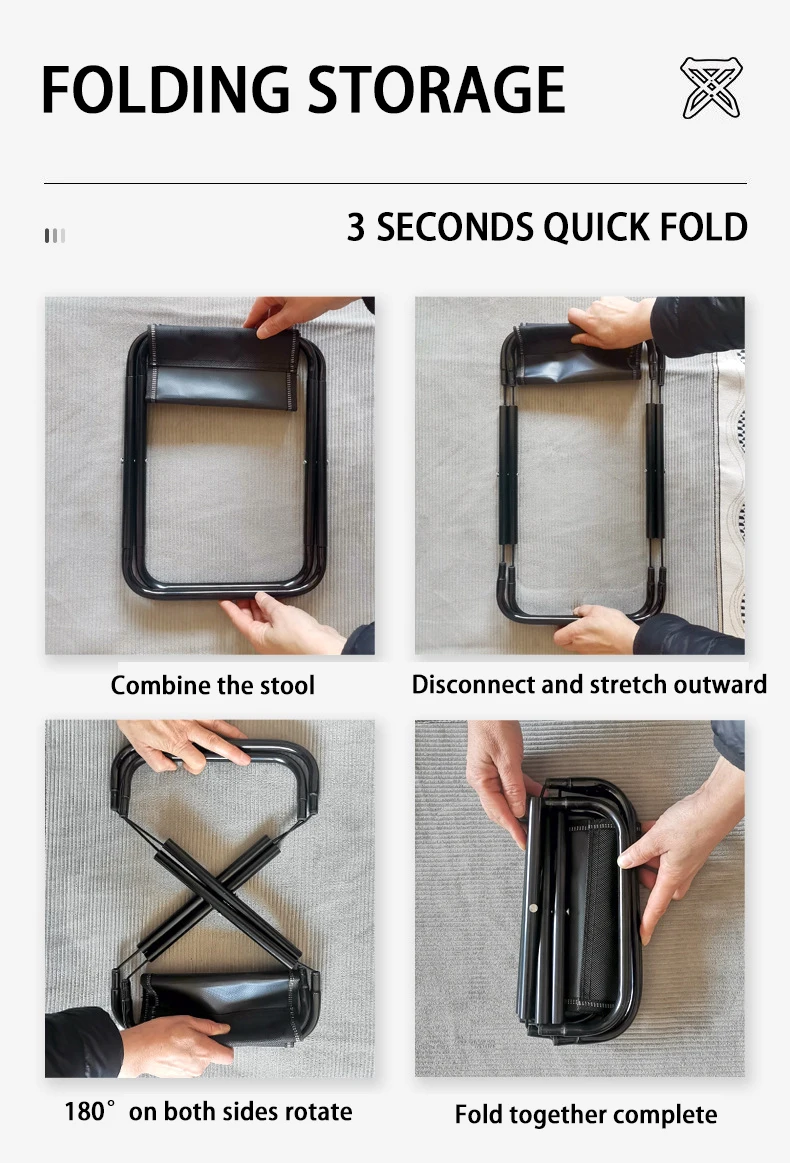 FOLDING STORAGE

3 SECONDS QUICK FOLD

Combine the stool

Disconnect and stretch outward

180° on both sides rotate

Fold together complete