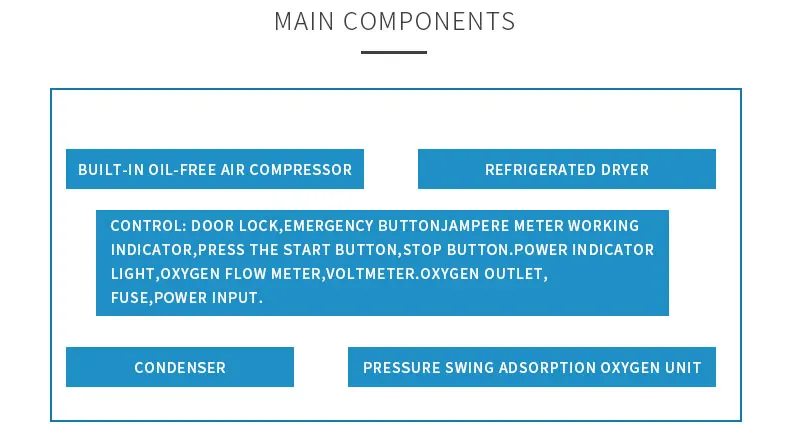 MAIN COMPONENTS

BUILT-IN OIL-FREE AIR COMPRESSOR

REFRIGERATED DRYER

CONTROL: DOOR LOCK,EMERGENCY BUTTONJAMPERE METER WORKING INDICATOR,PRESS THE START BUTTON,STOP BUTTON.POWER INDICATOR LIGHT,OXYGEN FLOW METER,VOLTMETER.OXYGEN OUTLET, FUSE,POWER INPUT.

CONDENSER

PRESSURE SWING ADSORPTION OXYGEN UNIT