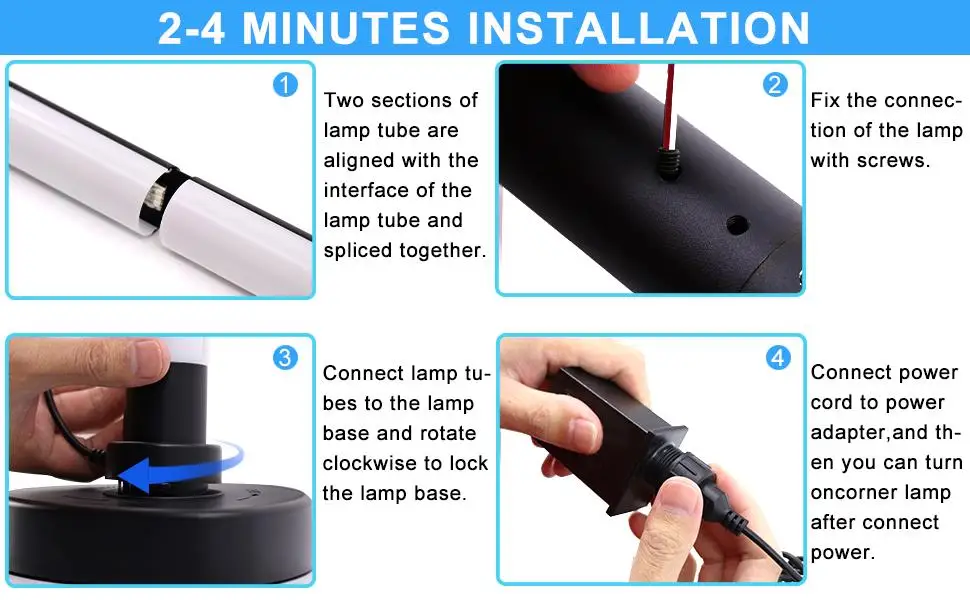 2-4 MINUTES INSTALLATION

1

Two sections of lamp tube are aligned with the interface of the lamp tube and spliced together.

2

Fix the connection of the lamp with screws.

3

Connect lamp tubes to the lamp base and rotate clockwise to lock the lamp base.

4

Connect power cord to power adapter,and then you can turn oncorner lamp after connect power.