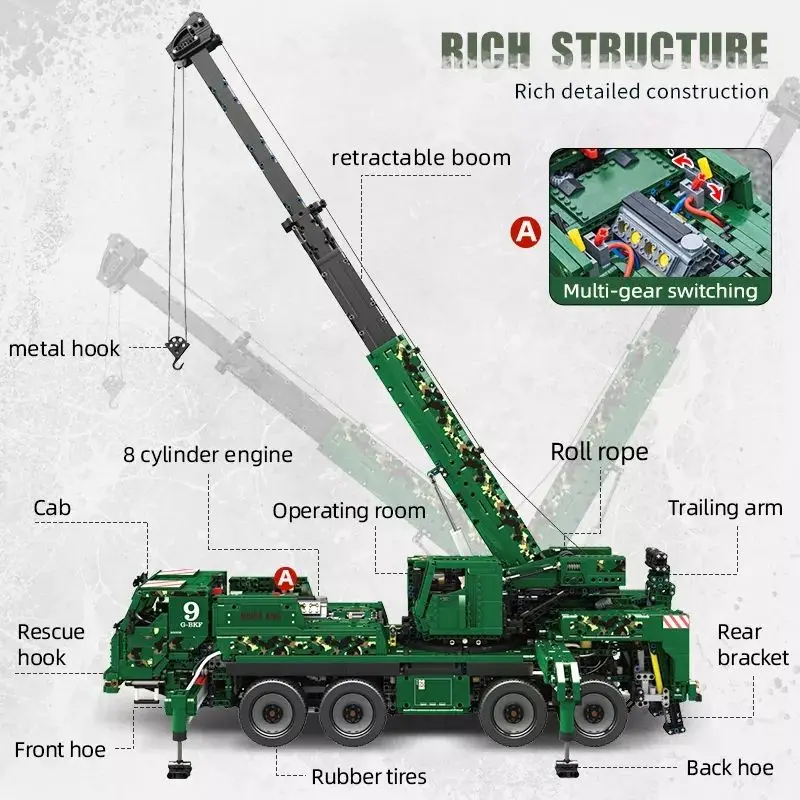 RICH STRUCTURE
Rich detailed construction

retractable boom

A

Multi-gear switching

metal hook

8 cylinder engine

Roll rope

Cab

Operating room

Trailing arm

A

9
G-BKF

Rescue hook

Rear bracket

Front hoe

Rubber tires

Back hoe