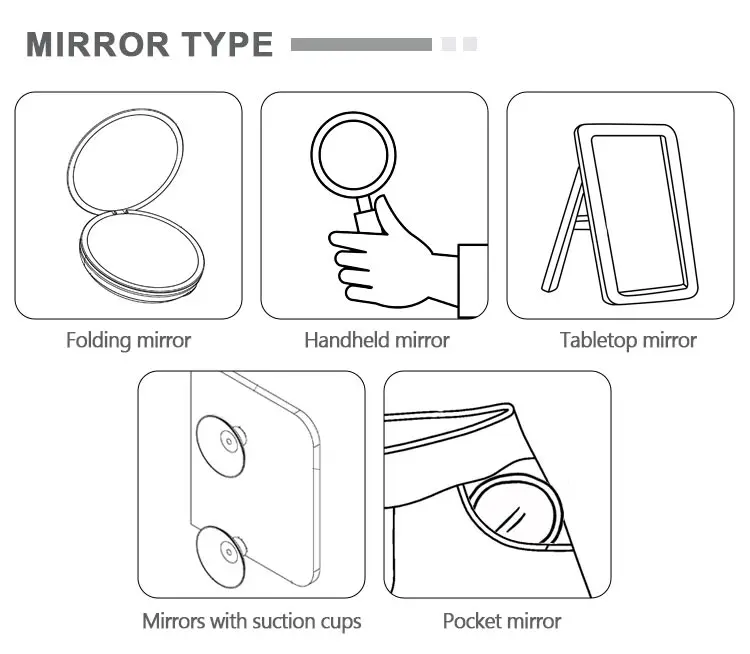 MIRROR TYPE

Folding mirror

Handheld mirror

Tabletop mirror

Mirrors with suction cups

Pocket mirror