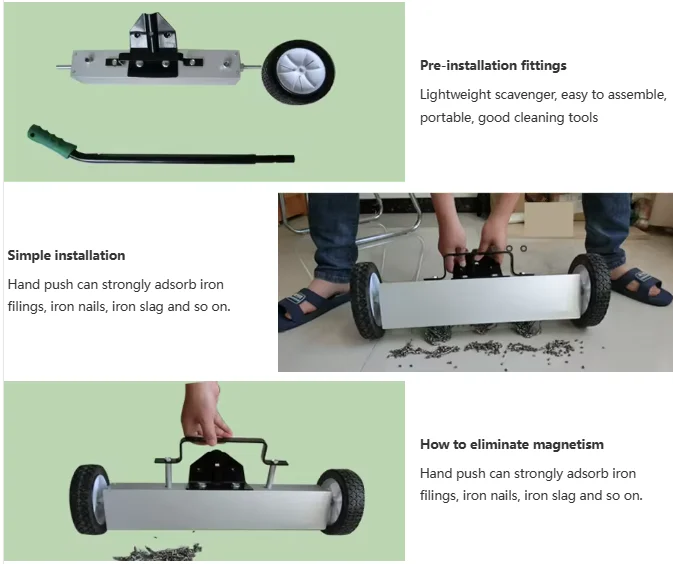 Pre-installation fittings

Lightweight scavenger, easy to assemble, portable, good cleaning tools

Simple installation

Hand push can strongly adsorb iron filings, iron nails, iron slag and so on.

How to eliminate magnetism

Hand push can strongly adsorb iron filings, iron nails, iron slag and so on.