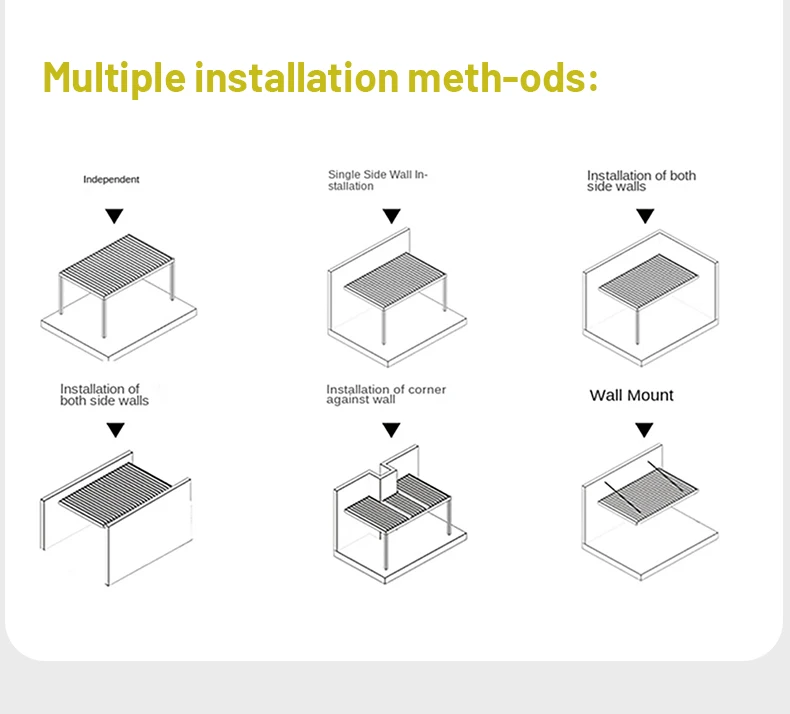 Multiple installation meth-ods:

Independent

Single Side Wall Installation

Installation of both side walls

Installation of both side walls

Installation of corner against wall

Wall Mount