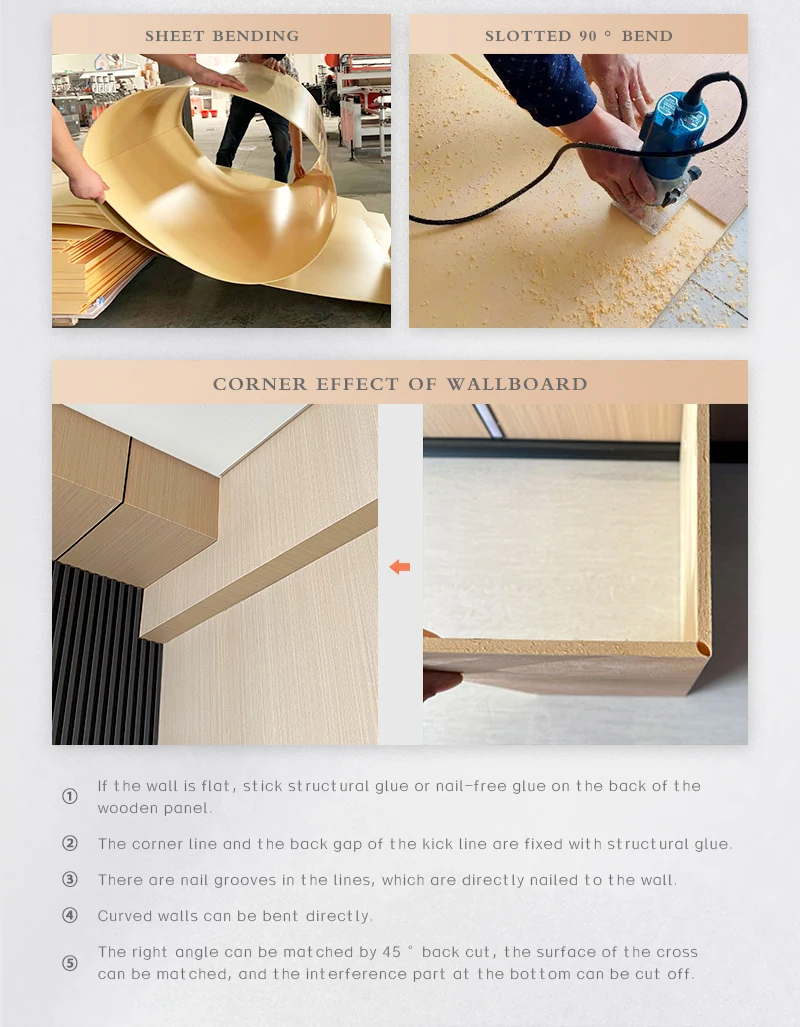 SHEET BENDING

SLOTTED 90 ° BEND

CORNER EFFECT OF WALLBOARD

① If the wall is flat, stick structural glue or nail-free glue on the back of the wooden panel.

② The corner line and the back gap of the kick line are fixed with structural glue.

③ There are nail grooves in the lines, which are directly nailed to the wall.

④ Curved walls can be bent directly.

⑤ The right angle can be matched by 45 ° back cut, the surface of the cross can be matched, and the interference part at the bottom can be cut off.