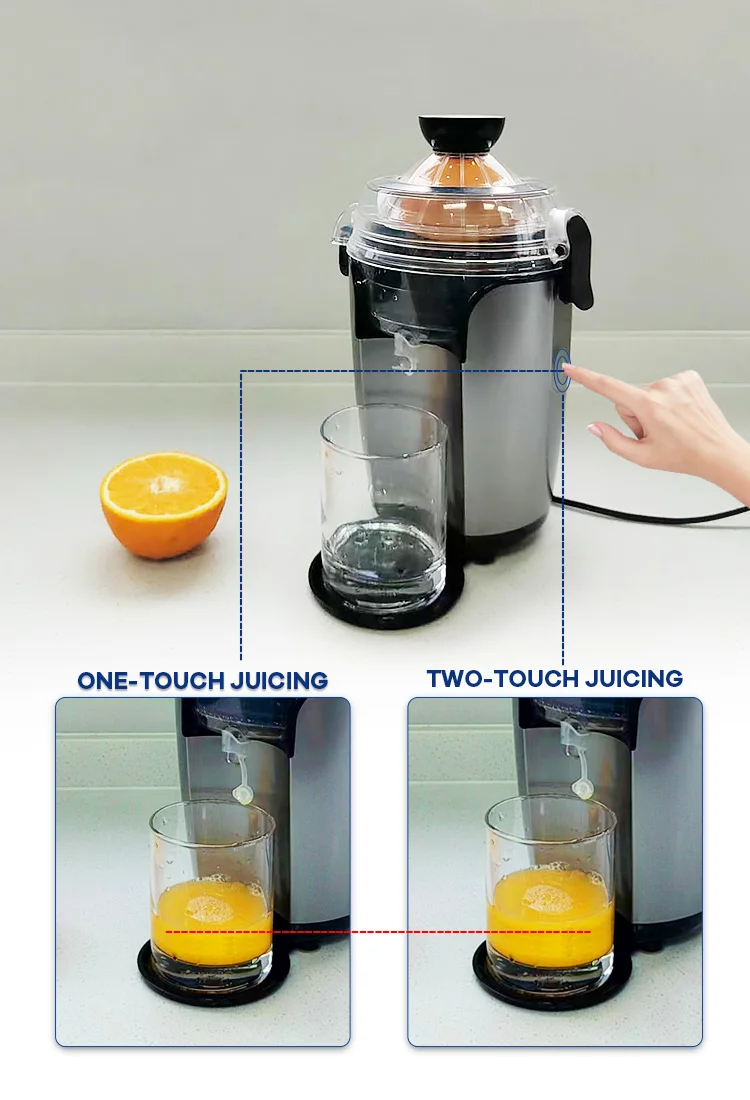 ONE-TOUCH JUICING

TWO-TOUCH JUICING