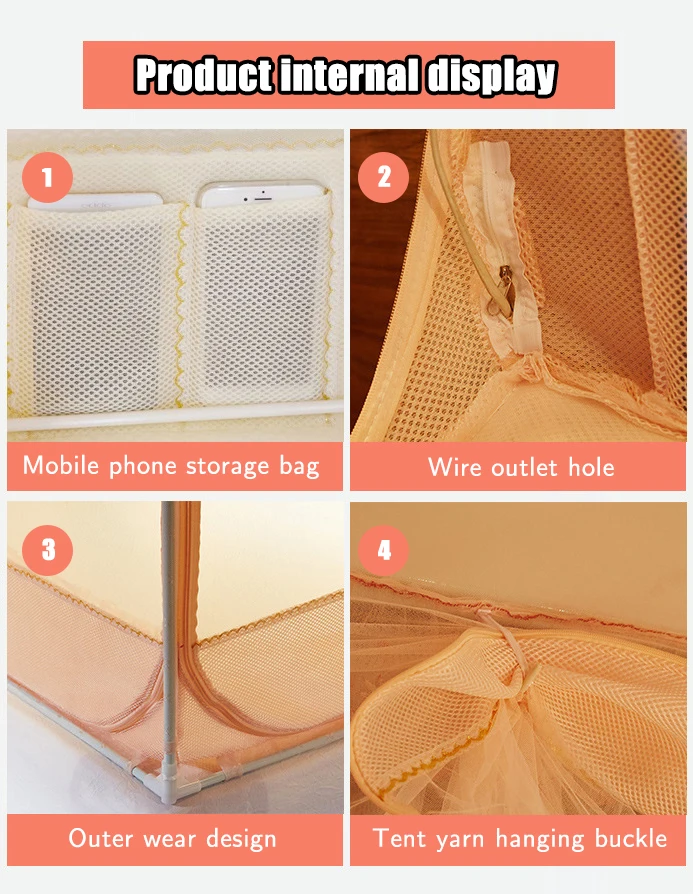 Product internal display

1

Mobile phone storage bag

2

Wire outlet hole

3

Outer wear design

4

Tent yarn hanging buckle