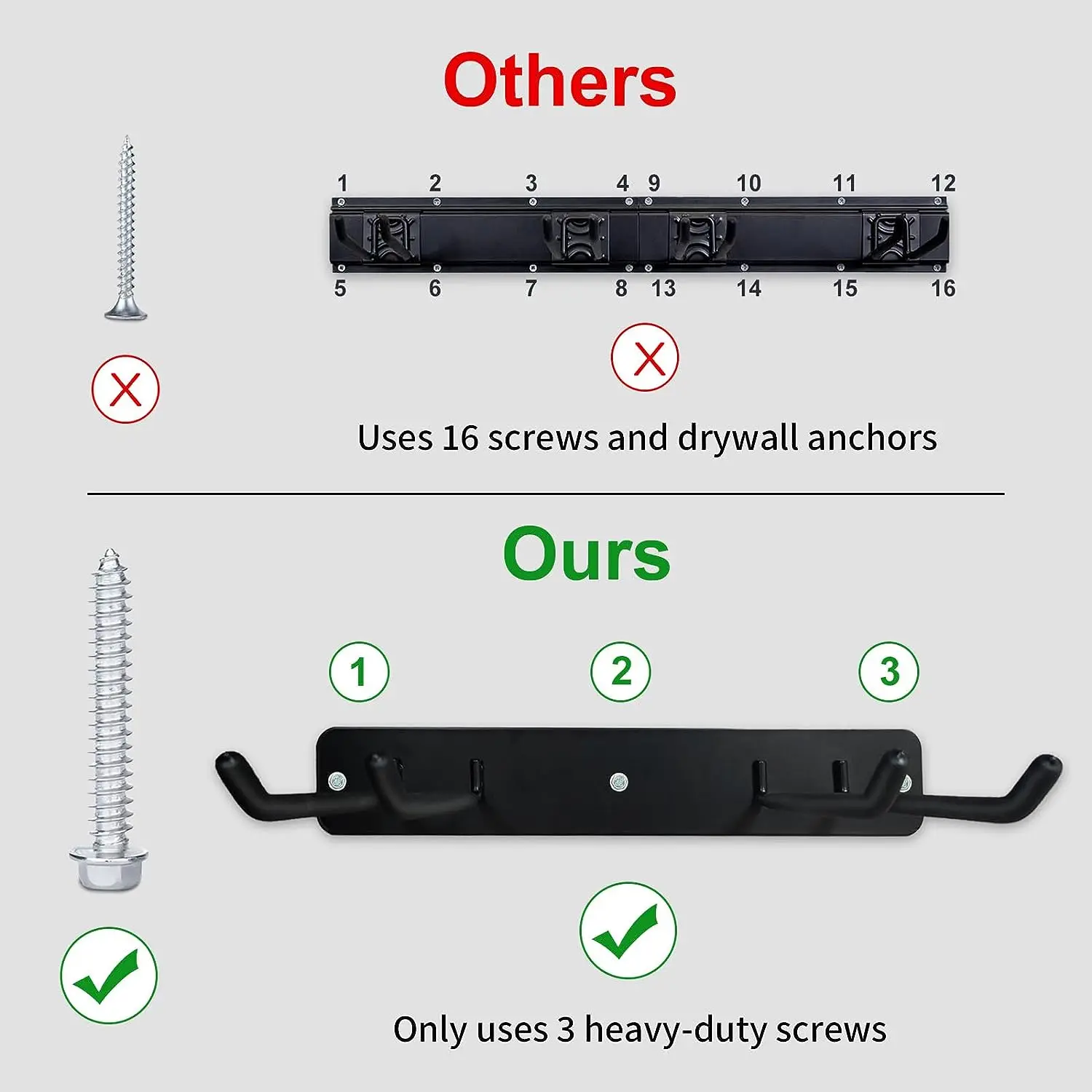 Others

1 2 3 4 9 10 11 12

5 6 7 8 13 14 15 16

Uses 16 screws and drywall anchors

Ours

1 2 3

Only uses 3 heavy-duty screws