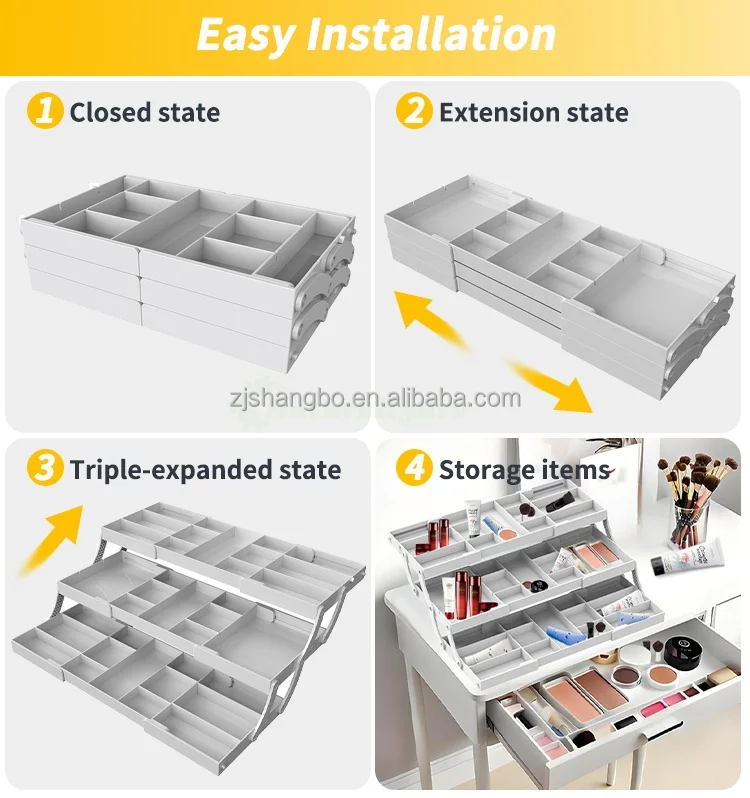 Easy Installation

1 Closed state

2 Extension state

zjshangbo.en.alibaba.com

3 Triple-expanded state

4 Storage items