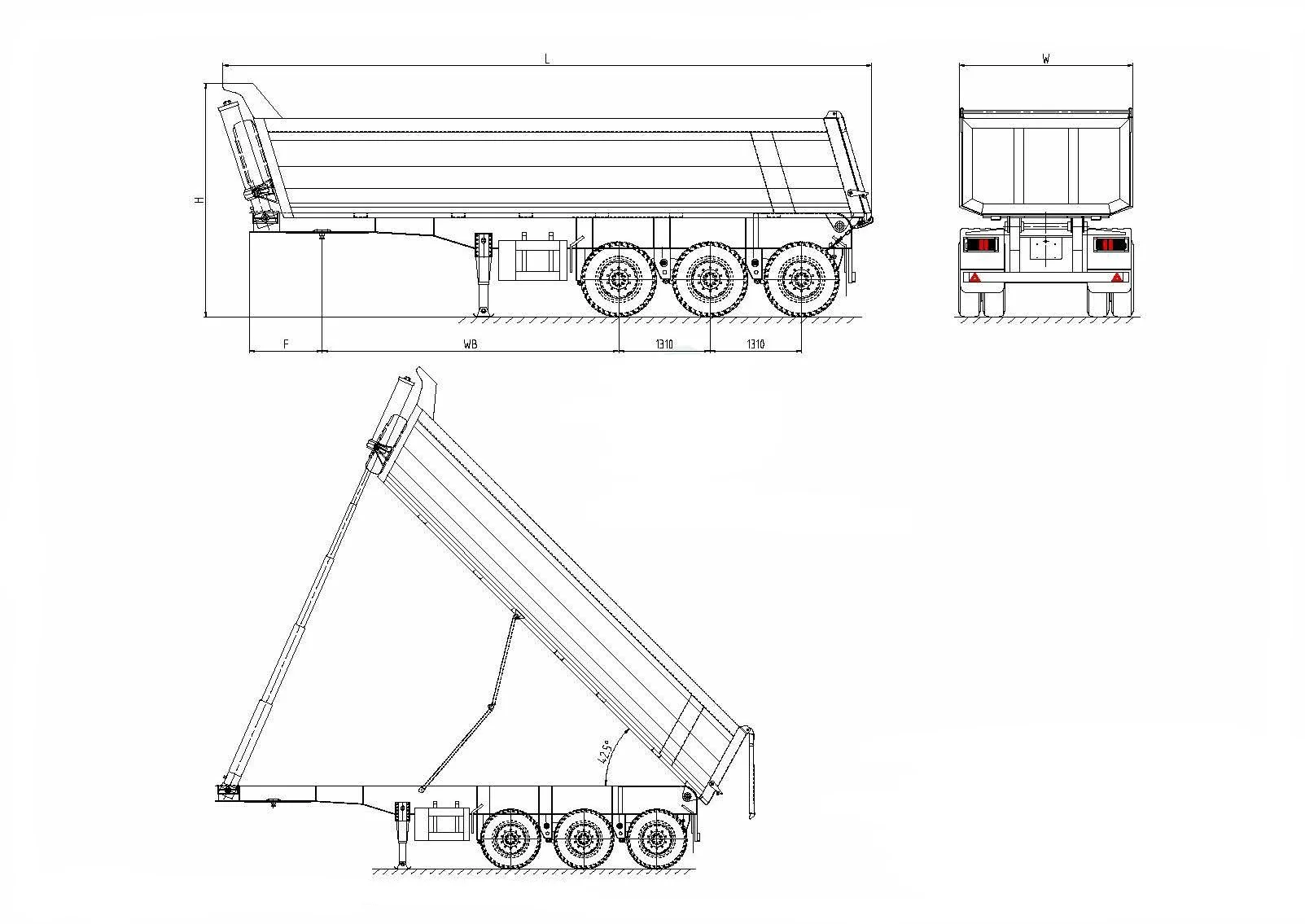 L

W

H

F

WB

1310

1310

42.5°