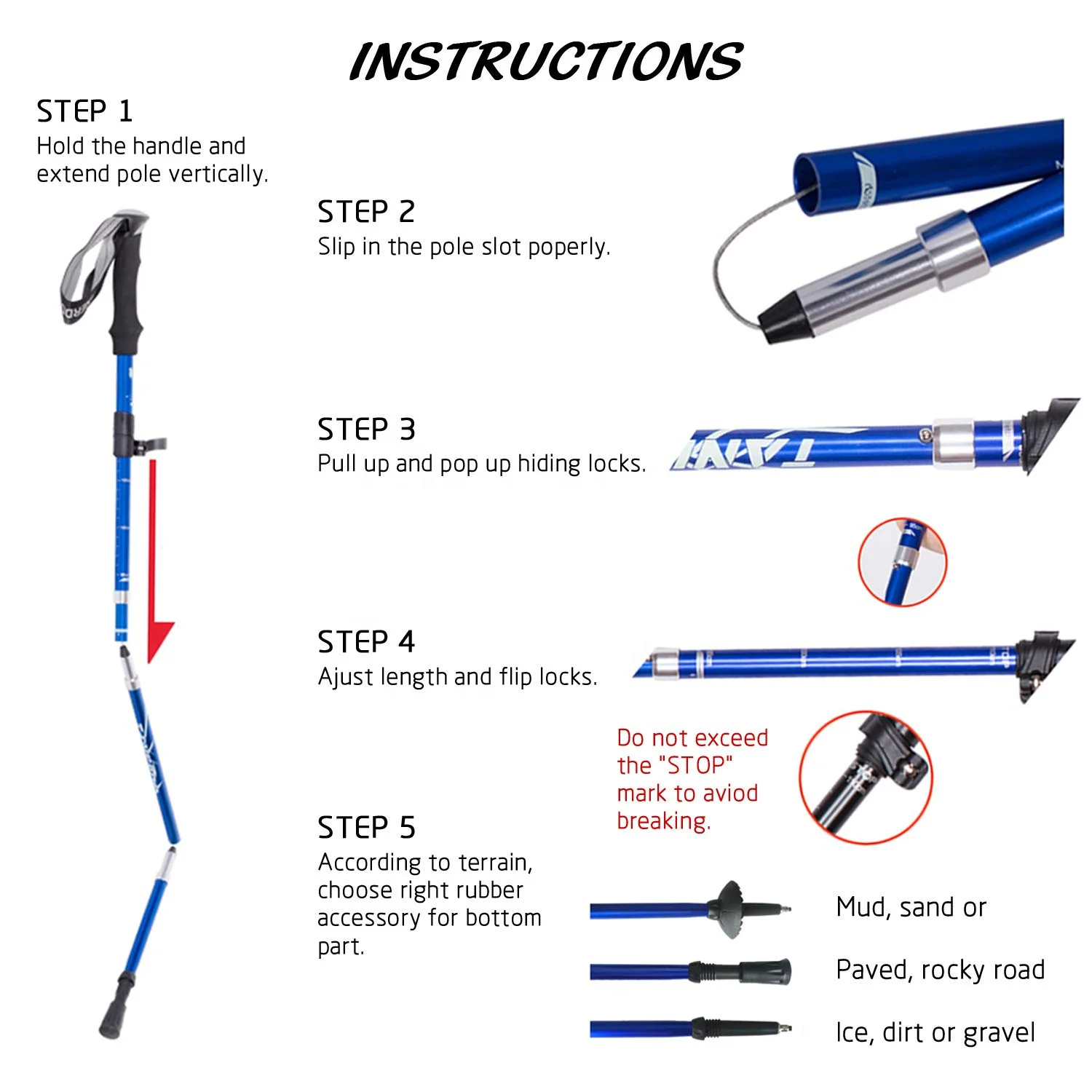 INSTRUCTIONS

STEP 1
Hold the handle and extend pole vertically.

STEP 2
Slip in the pole slot poperly.

STEP 3
Pull up and pop up hiding locks.

STEP 4
Ajust length and flip locks.

Do not exceed the "STOP" mark to aviod breaking.

STEP 5
According to terrain, choose right rubber accessory for bottom part.

Mud, sand or

Paved, rocky road

Ice, dirt or gravel