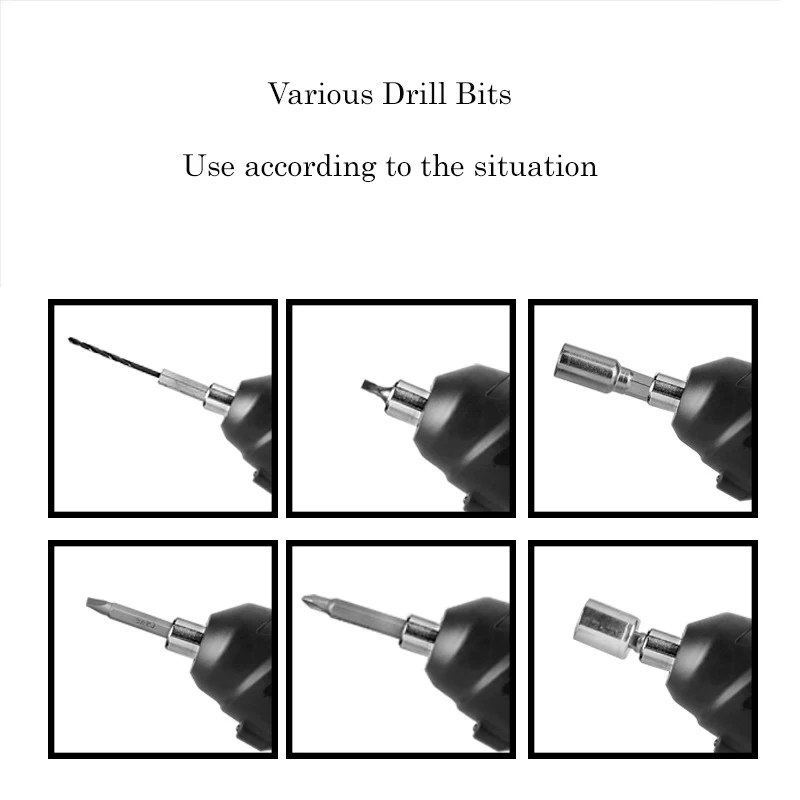 Various Drill Bits

Use according to the situation