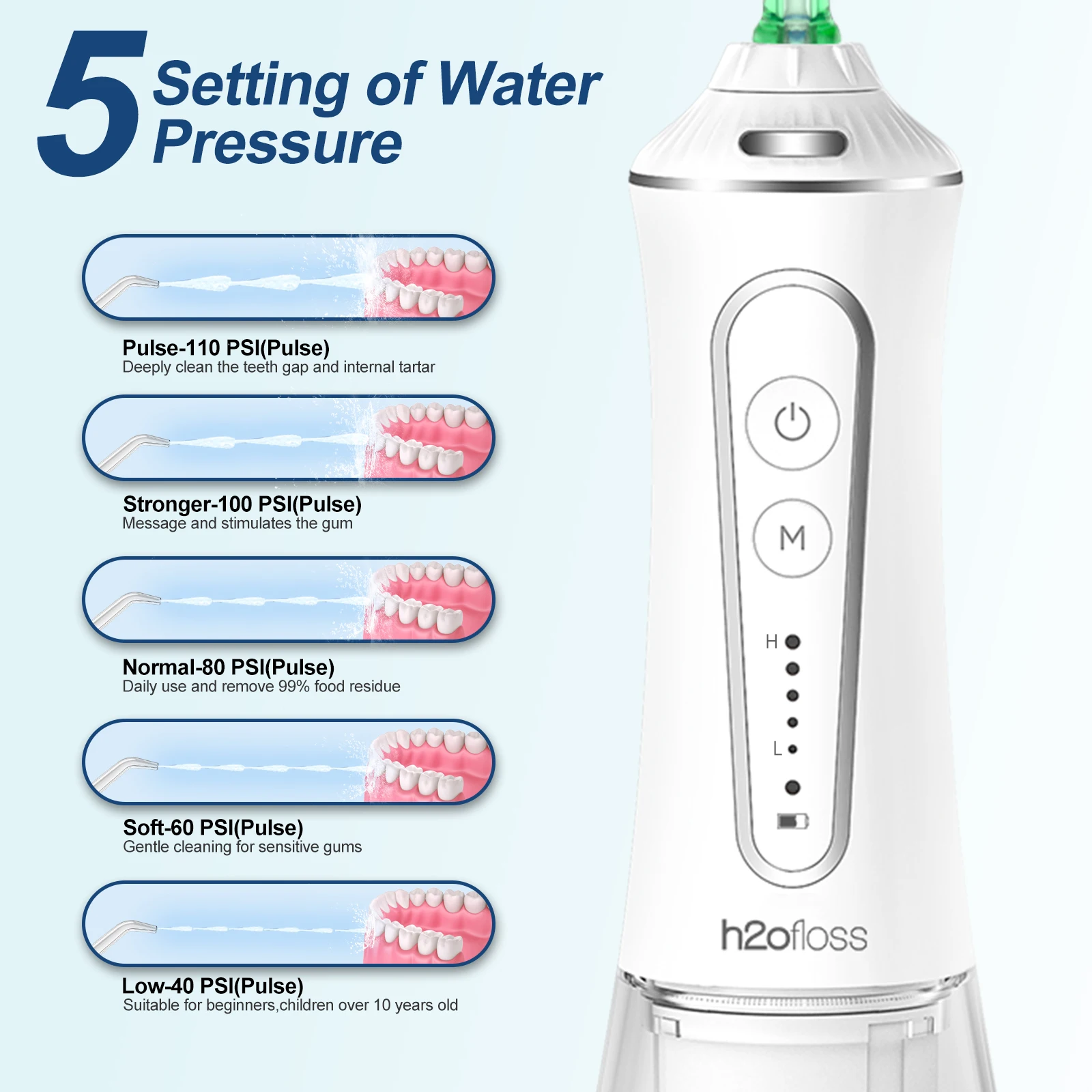 5 Setting of Water Pressure

Pulse-110 PSI(Pulse)
Deeply clean the teeth gap and internal tartar

Stronger-100 PSI(Pulse)
Message and stimulates the gum

Normal-80 PSI(Pulse)
Daily use and remove 99% food residue

Soft-60 PSI(Pulse)
Gentle cleaning for sensitive gums

Low-40 PSI(Pulse)
Suitable for beginners,children over 10 years old

M

H

L

h2ofloss