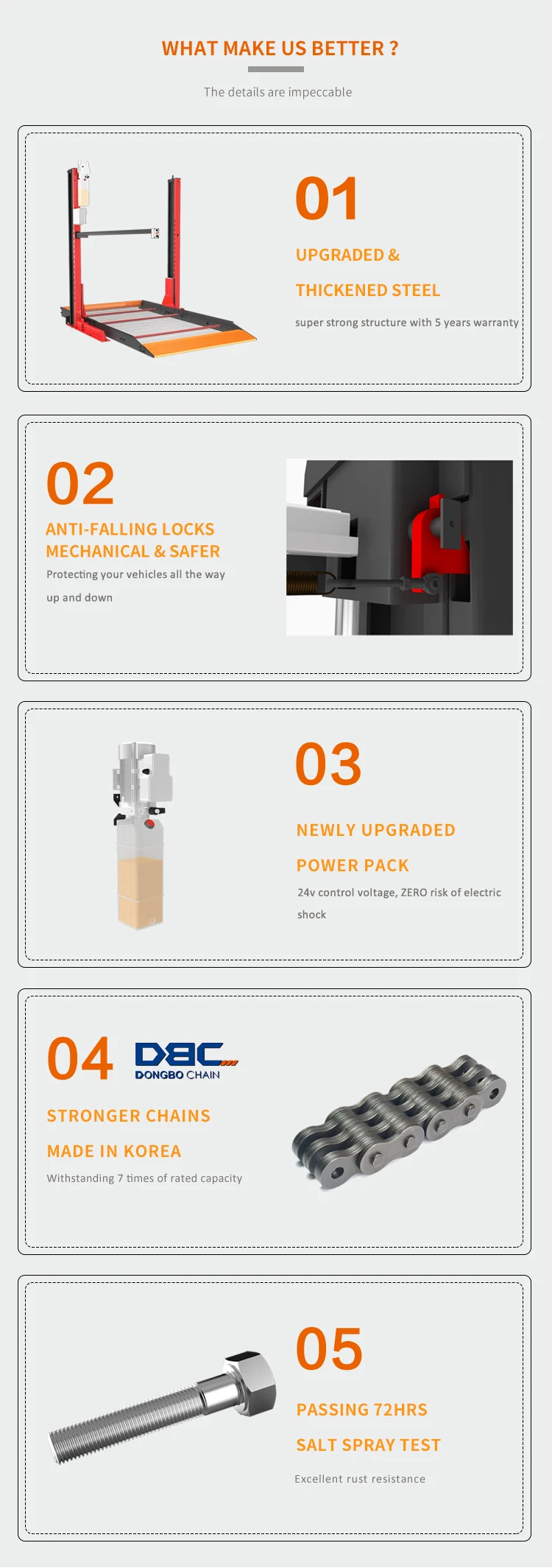 WHAT MAKE US BETTER ?

The details are impeccable

01

UPGRADED &

THICKENED STEEL

super strong structure with 5 years warranty

02

ANTI-FALLING LOCKS MECHANICAL & SAFER

Protecting your vehicles all the way up and down

03

NEWLY UPGRADED

POWER PACK

24v control voltage, ZERO risk of electric shock

04

DBC DONGBO CHAIN

STRONGER CHAINS

MADE IN KOREA

Withstanding 7 times of rated capacity

05

PASSING 72HRS

SALT SPRAY TEST

Excellent rust resistance