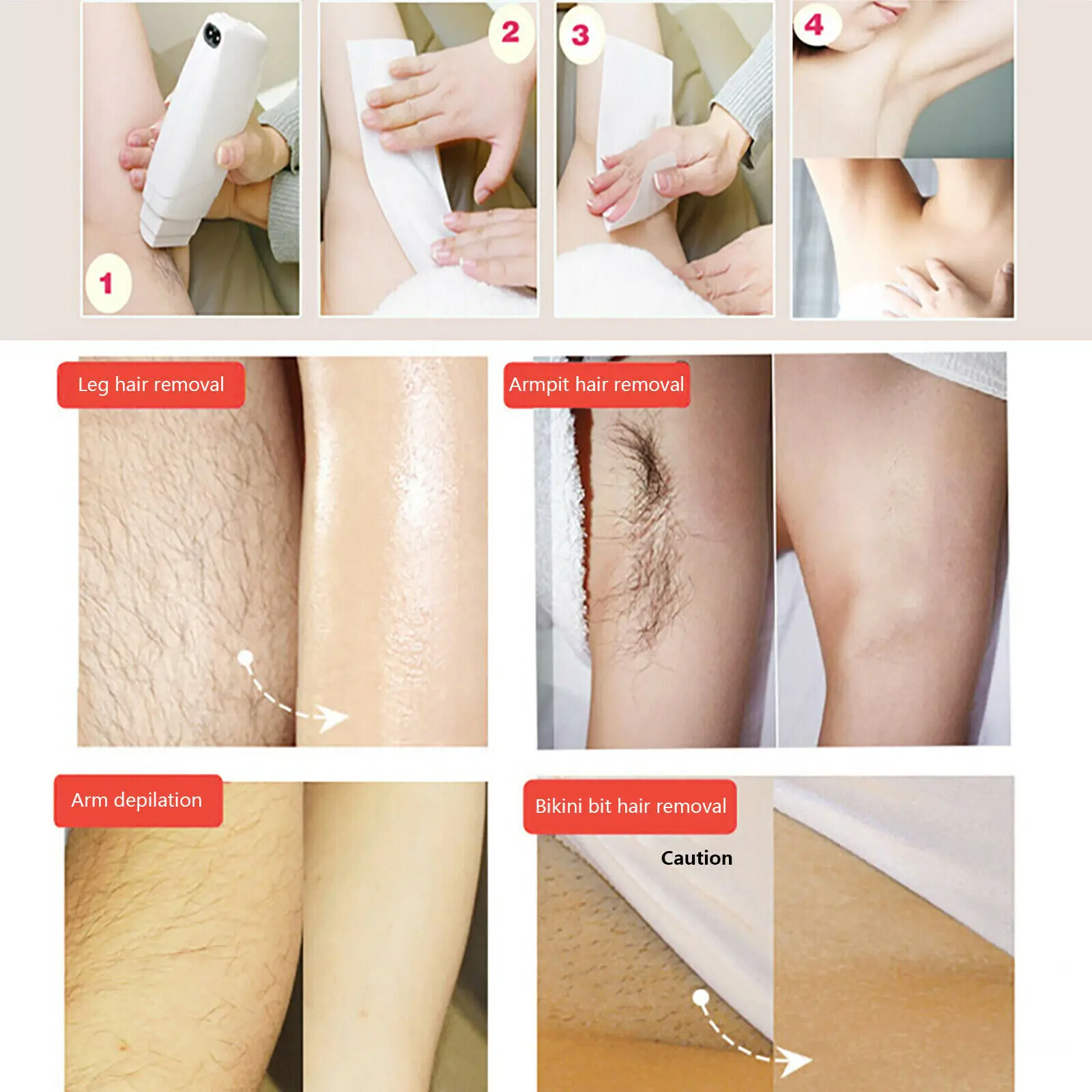 1

2

3

4

Leg hair removal

Armpit hair removal

Arm depilation

Bikini bit hair removal

Caution