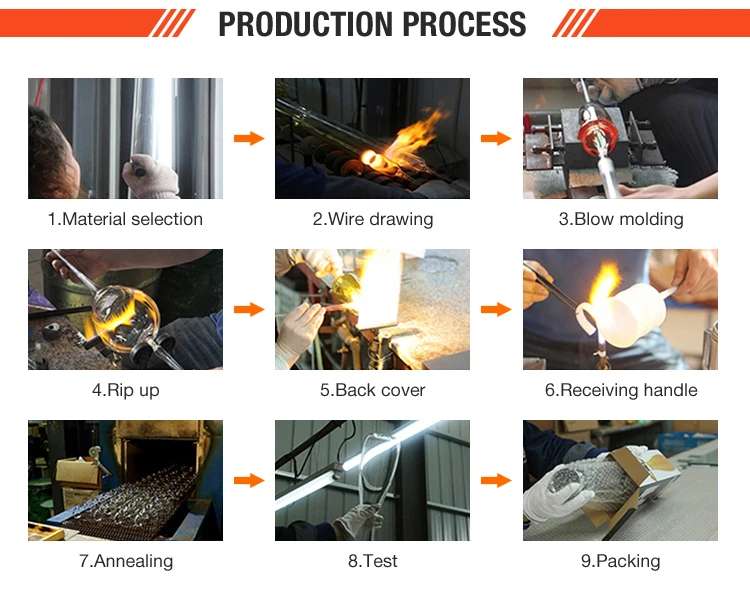 PRODUCTION PROCESS

1.Material selection

2.Wire drawing

3.Blow molding

4.Rip up

5.Back cover

6.Receiving handle

7.Annealing

8.Test

9.Packing