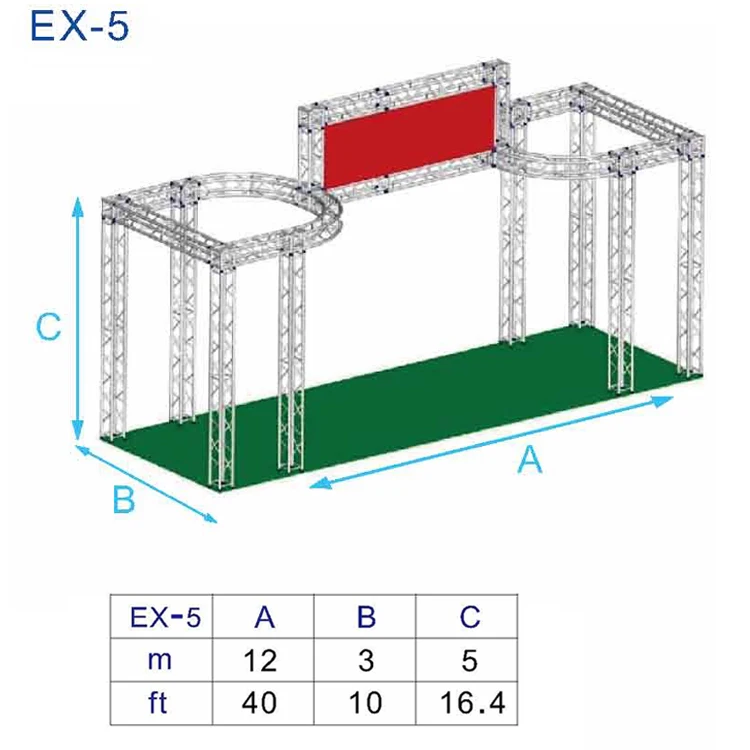 EX-5

C

B

A

| EX-5 | A | B | C |
|---|---|---|---|
| m | 12 | 3 | 5 |
| ft | 40 | 10 | 16.4 |