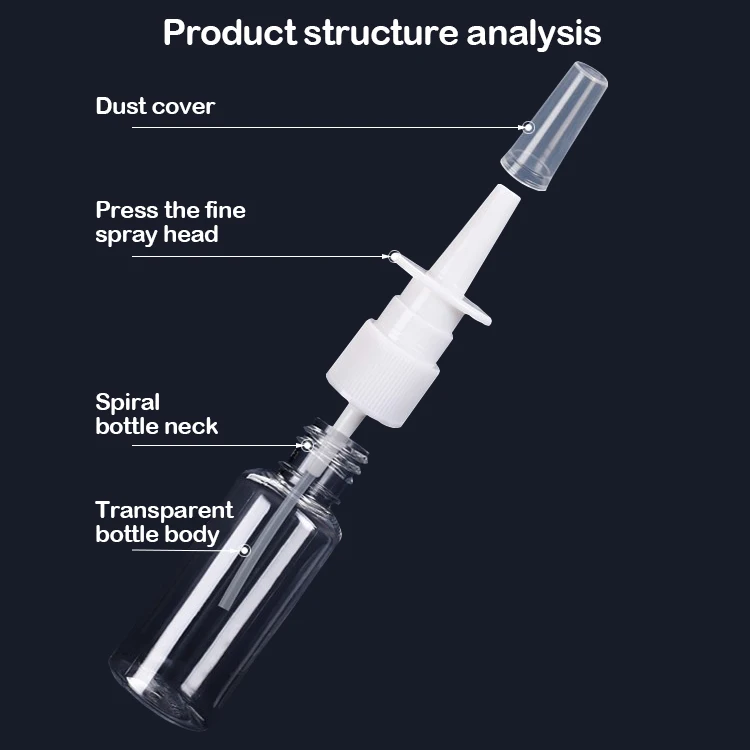 Product structure analysis

Dust cover

Press the fine spray head

Spiral bottle neck

Transparent bottle body