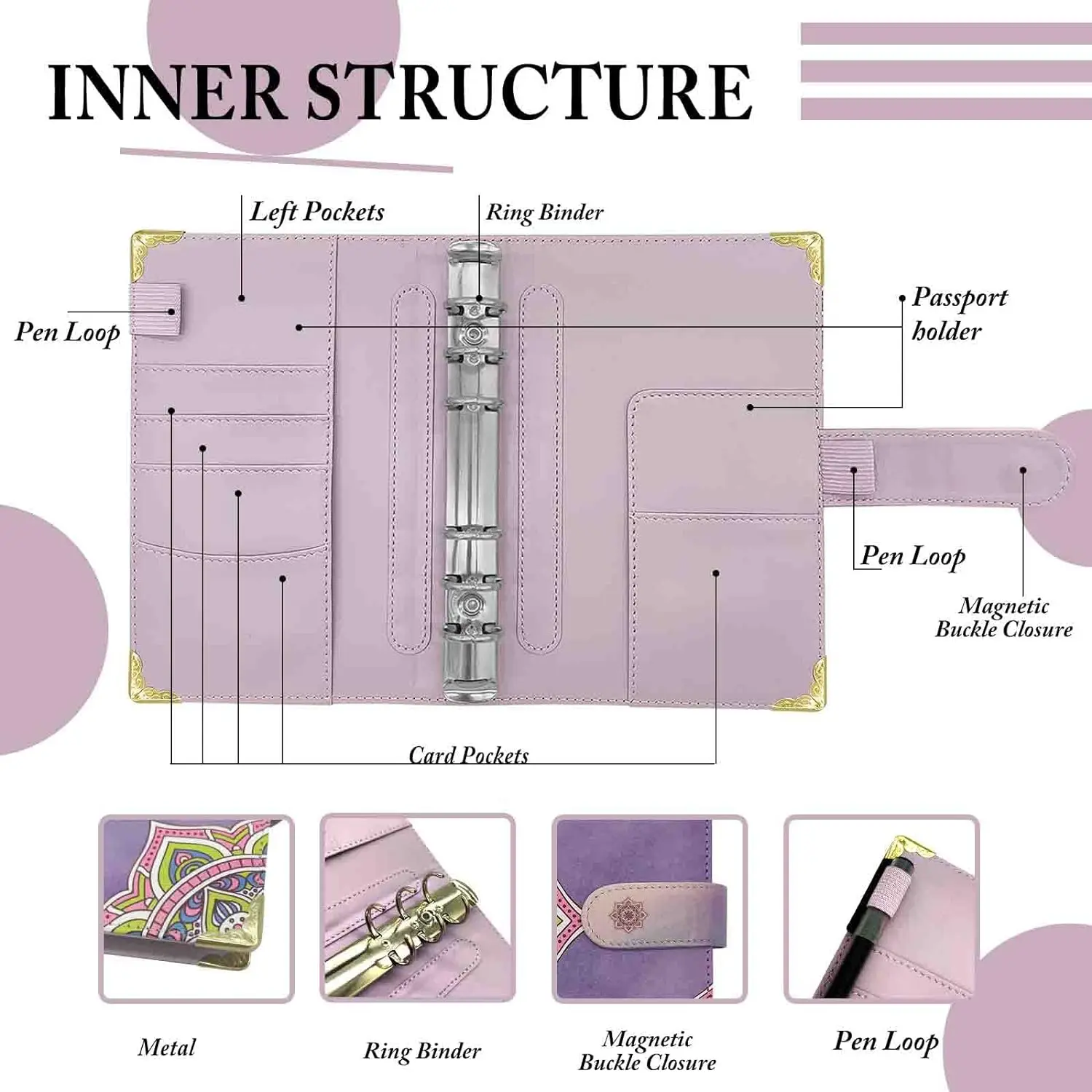 INNER STRUCTURE

Left Pockets

Ring Binder

Pen Loop

Passport holder

Pen Loop

Magnetic Buckle Closure

Card Pockets

Metal

Ring Binder

Magnetic Buckle Closure

Pen Loop