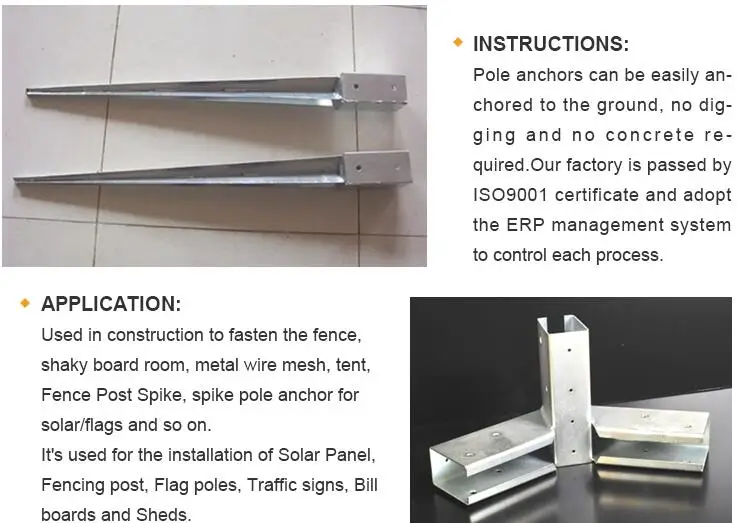 ◆ INSTRUCTIONS:

Pole anchors can be easily anchored to the ground, no digging and no concrete required.Our factory is passed by ISO9001 certificate and adopt the ERP management system to control each process.

◆ APPLICATION:

Used in construction to fasten the fence, shaky board room, metal wire mesh, tent, Fence Post Spike, spike pole anchor for solar/flags and so on.

It's used for the installation of Solar Panel, Fencing post, Flag poles, Traffic signs, Bill boards and Sheds.