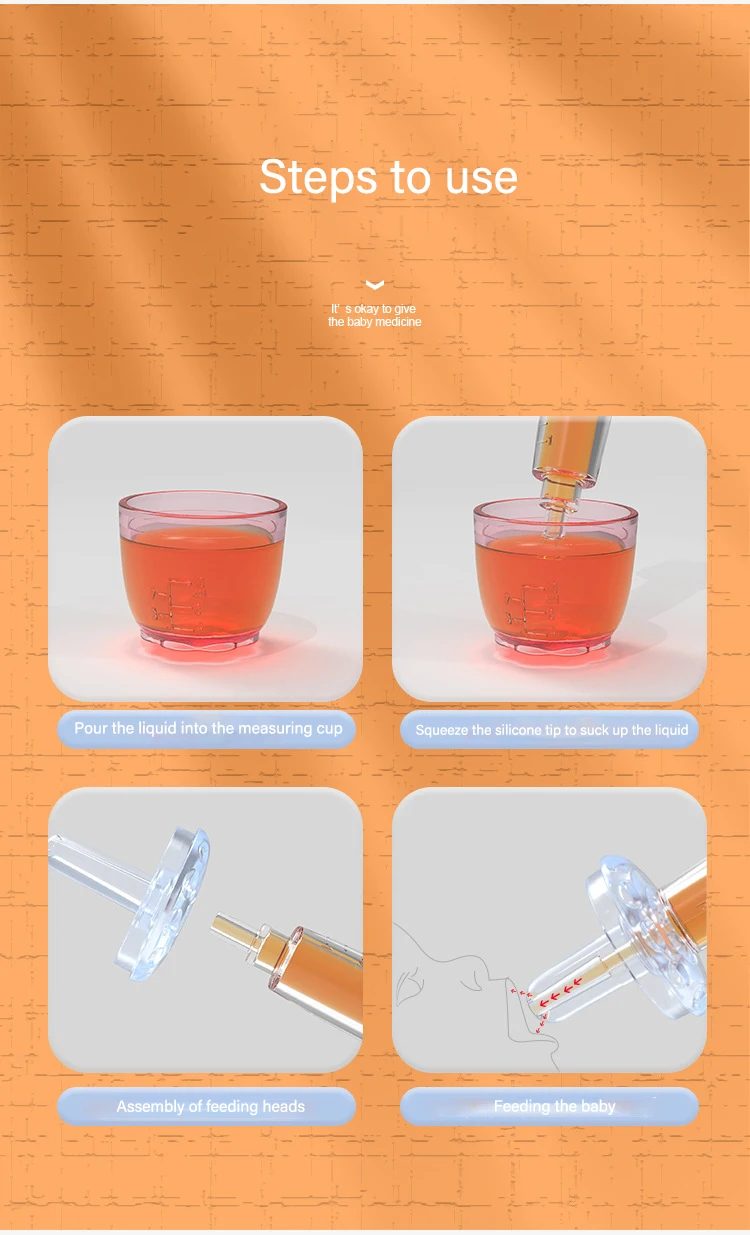 Steps to use

It' s okay to give the baby medicine

Pour the liquid into the measuring cup

Squeeze the silicone tip to suck up the liquid

Assembly of feeding heads

Feeding the baby