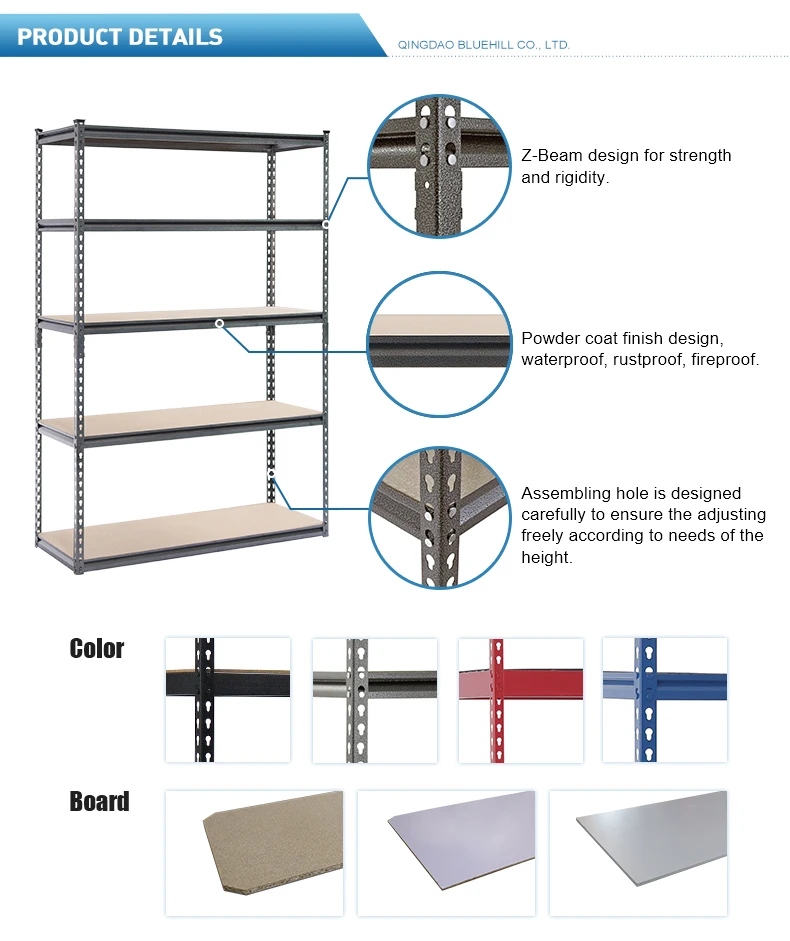 PRODUCT DETAILS

QINGDAO BLUEHILL CO., LTD.

Z-Beam design for strength and rigidity.

Powder coat finish design, waterproof, rustproof, fireproof.

Assembling hole is designed carefully to ensure the adjusting freely according to needs of the height.

Color

Board