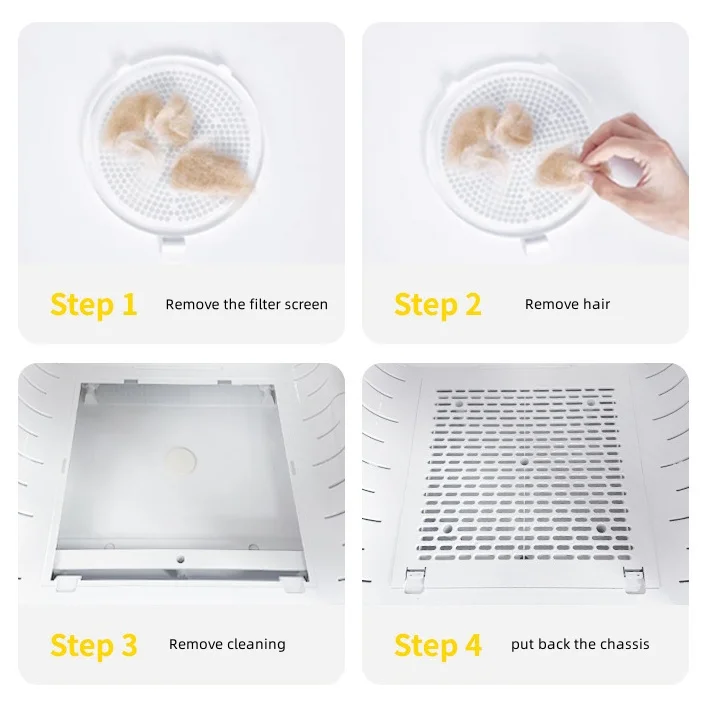 Step 1 Remove the filter screen

Step 2 Remove hair

Step 3 Remove cleaning

Step 4 put back the chassis