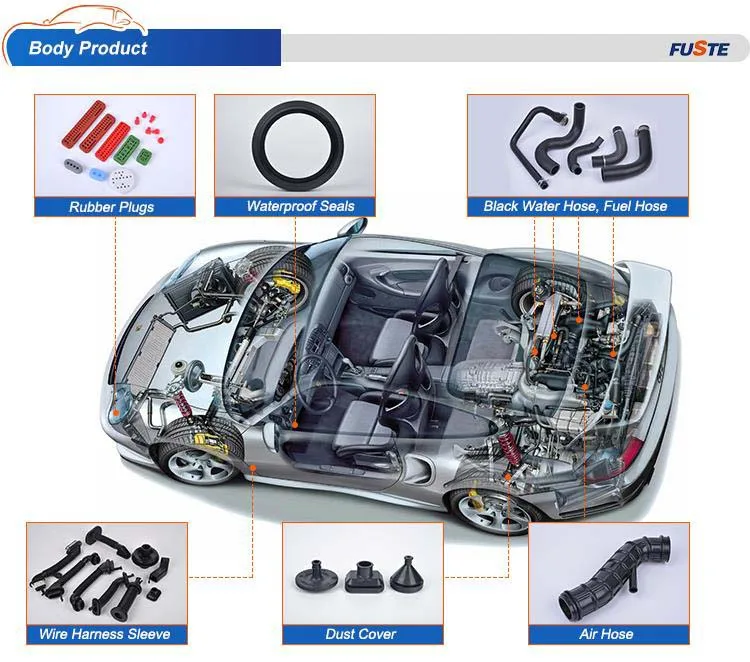 Body Product

FUSTE

Rubber Plugs

Waterproof Seals

Black Water Hose, Fuel Hose

Wire Harness Sleeve

Dust Cover

Air Hose