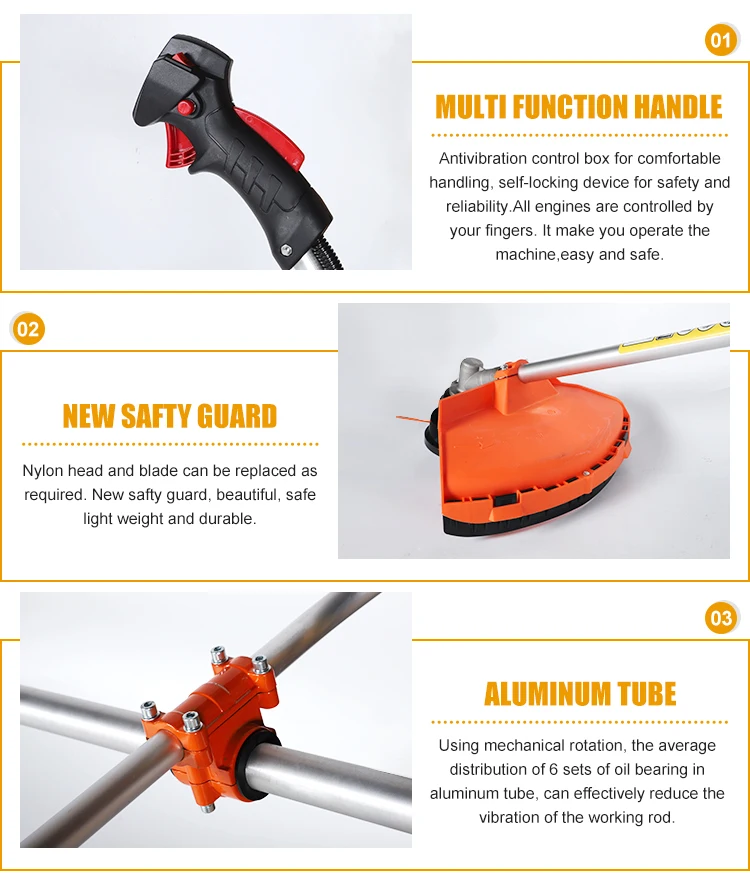 01

MULTI FUNCTION HANDLE

Antivibration control box for comfortable handling, self-locking device for safety and reliability.All engines are controlled by your fingers. It make you operate the machine,easy and safe.

02

NEW SAFTY GUARD

Nylon head and blade can be replaced as required. New safty guard, beautiful, safe light weight and durable.

03

ALUMINUM TUBE

Using mechanical rotation, the average distribution of 6 sets of oil bearing in aluminum tube, can effectively reduce the vibration of the working rod.